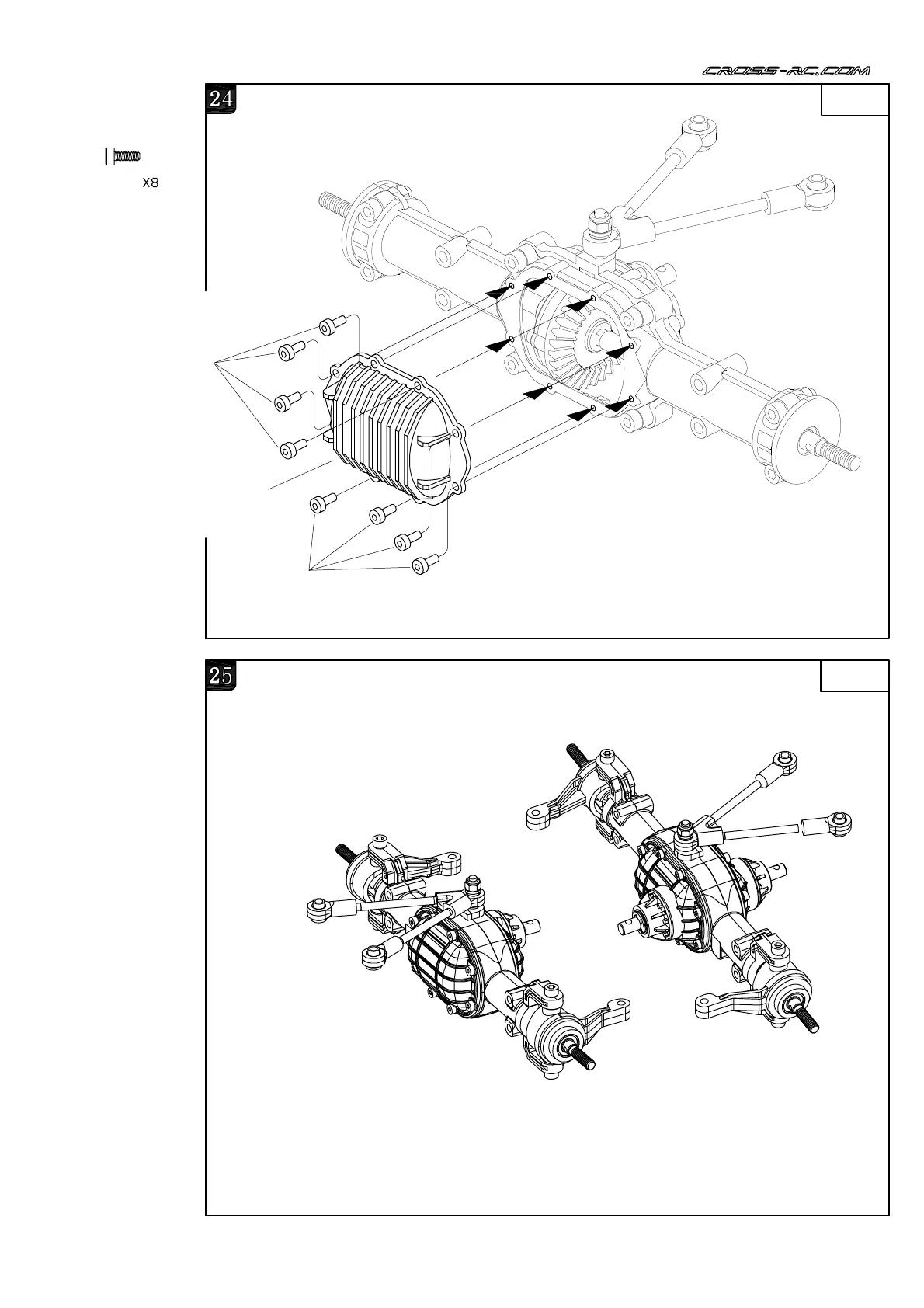 CROSS-RC.COM

24

X8

25