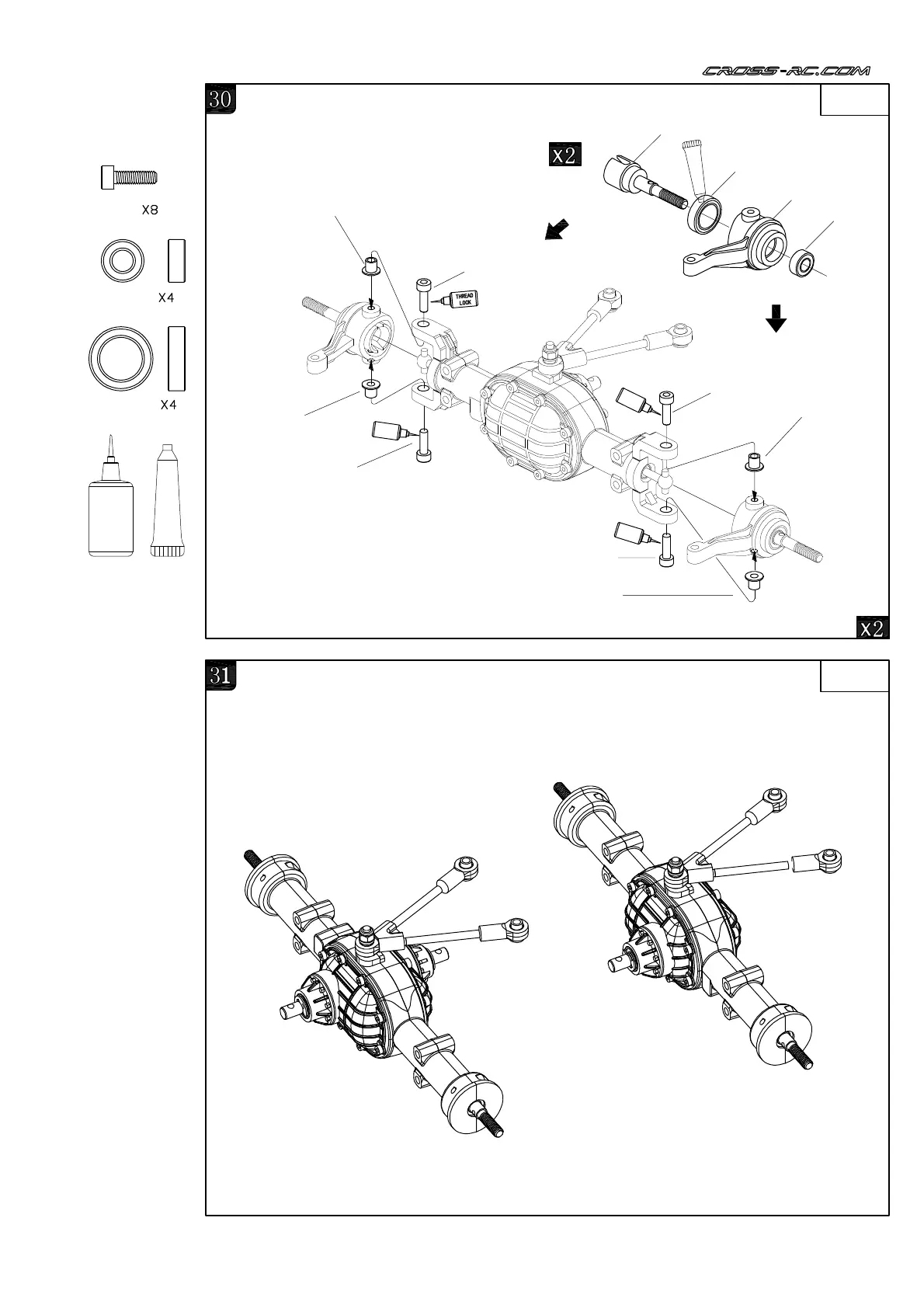 CROSS-RC.COM

30

X8

X4

X4

x2

THREAD LOCK

x2

31