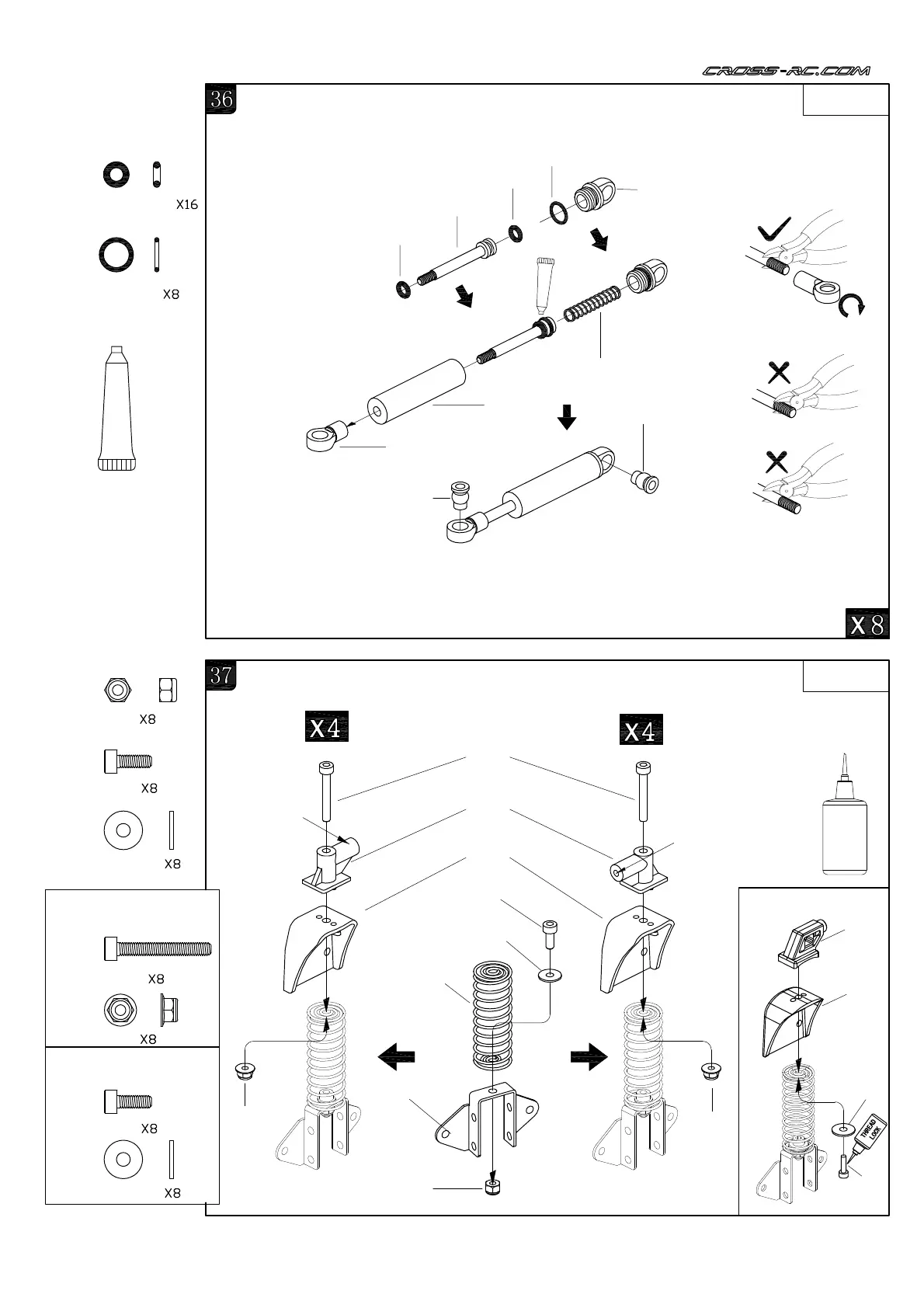 CROSS-RC.COM

36

X16

X8

X8

37

X8

X8

X8

X8

X8

X8

X8

X4

X4

THREAD LOCK