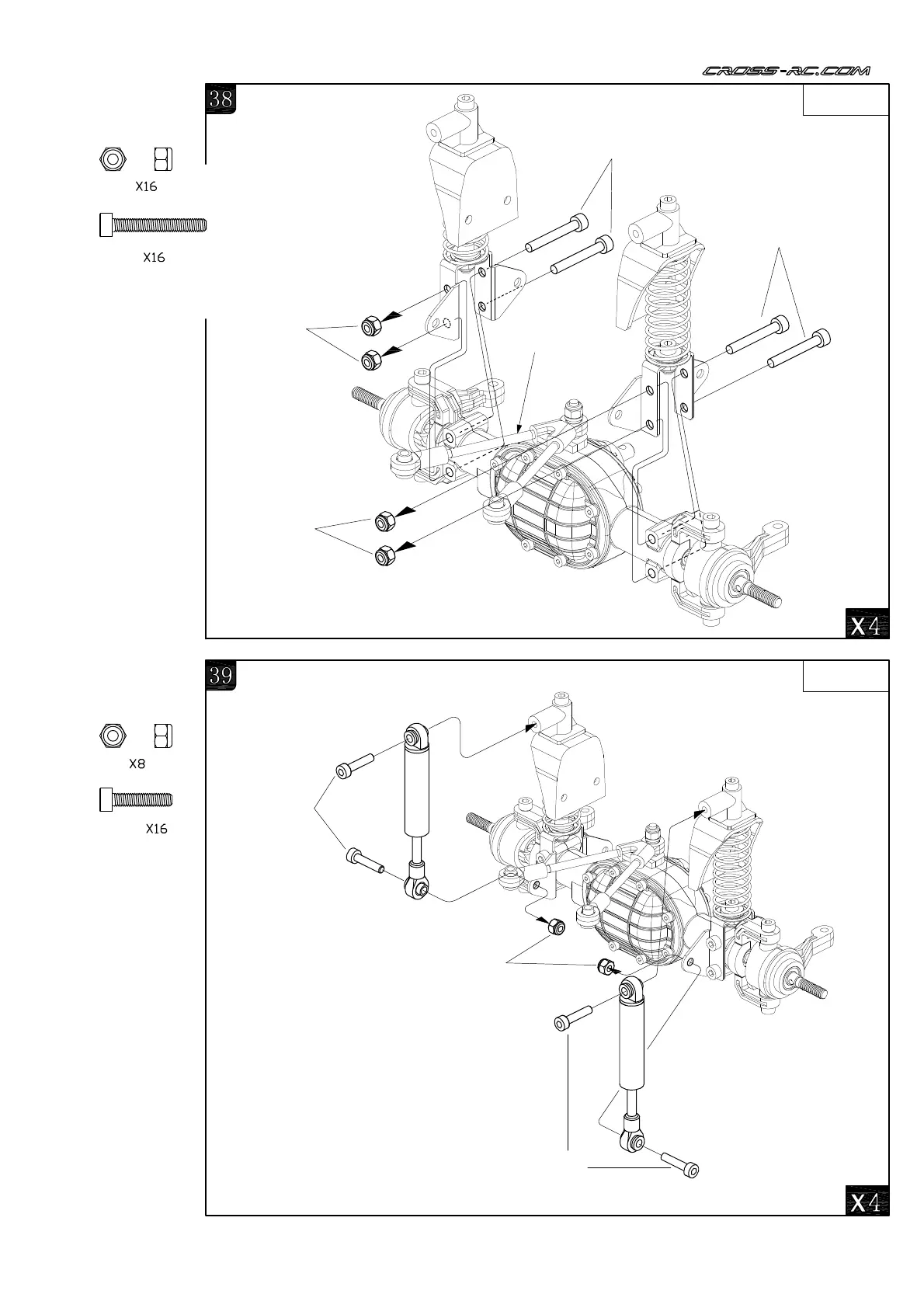 CROSS-RC.COM

38

X16

X16

X4

39

X8

X16

X4