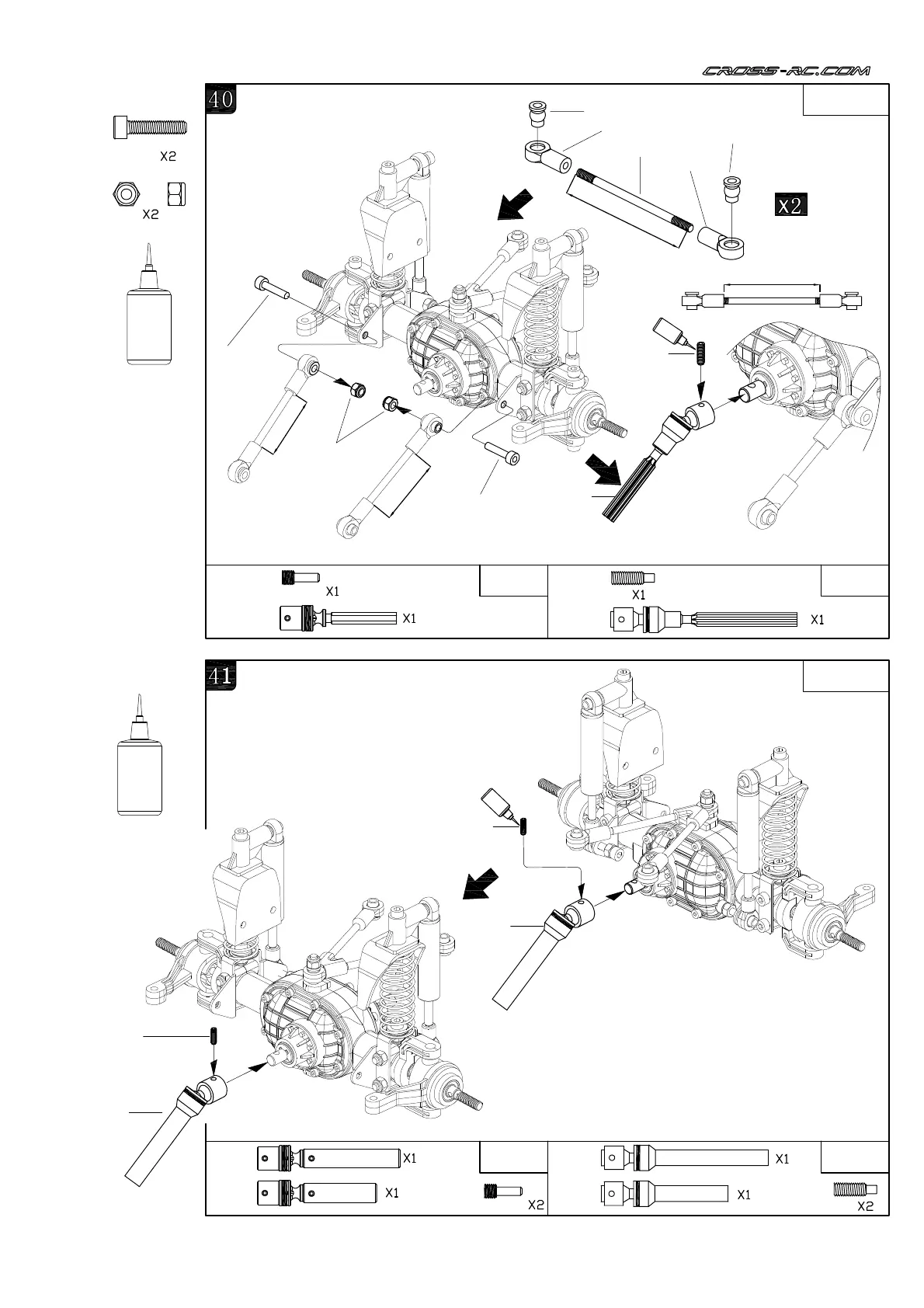 CROSS-RC.COM

40

X2

X2

X2

X1

X1

X1

X1

41

X1

X1

X2

X1

X1

X2