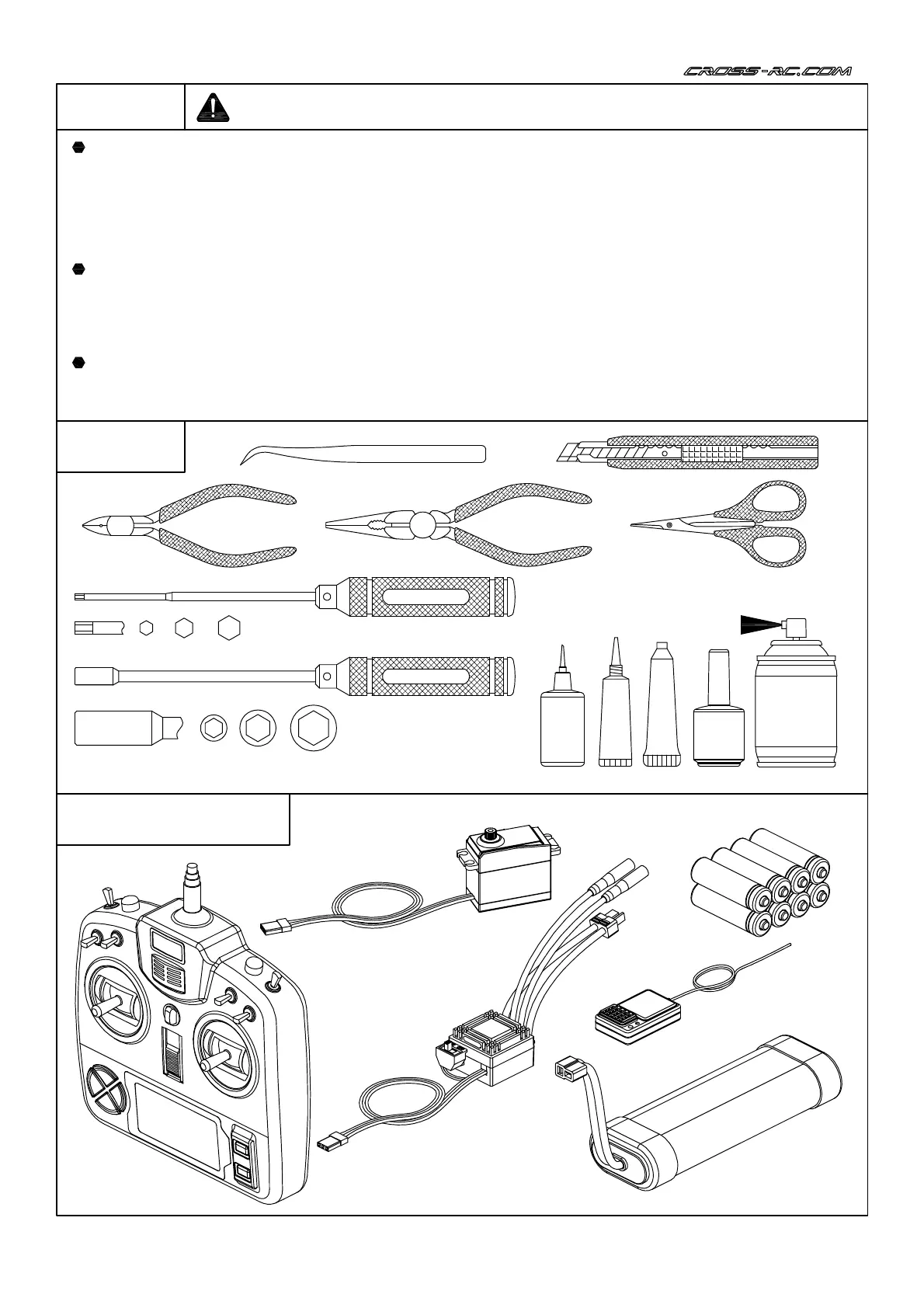 CROSS-RC.COM