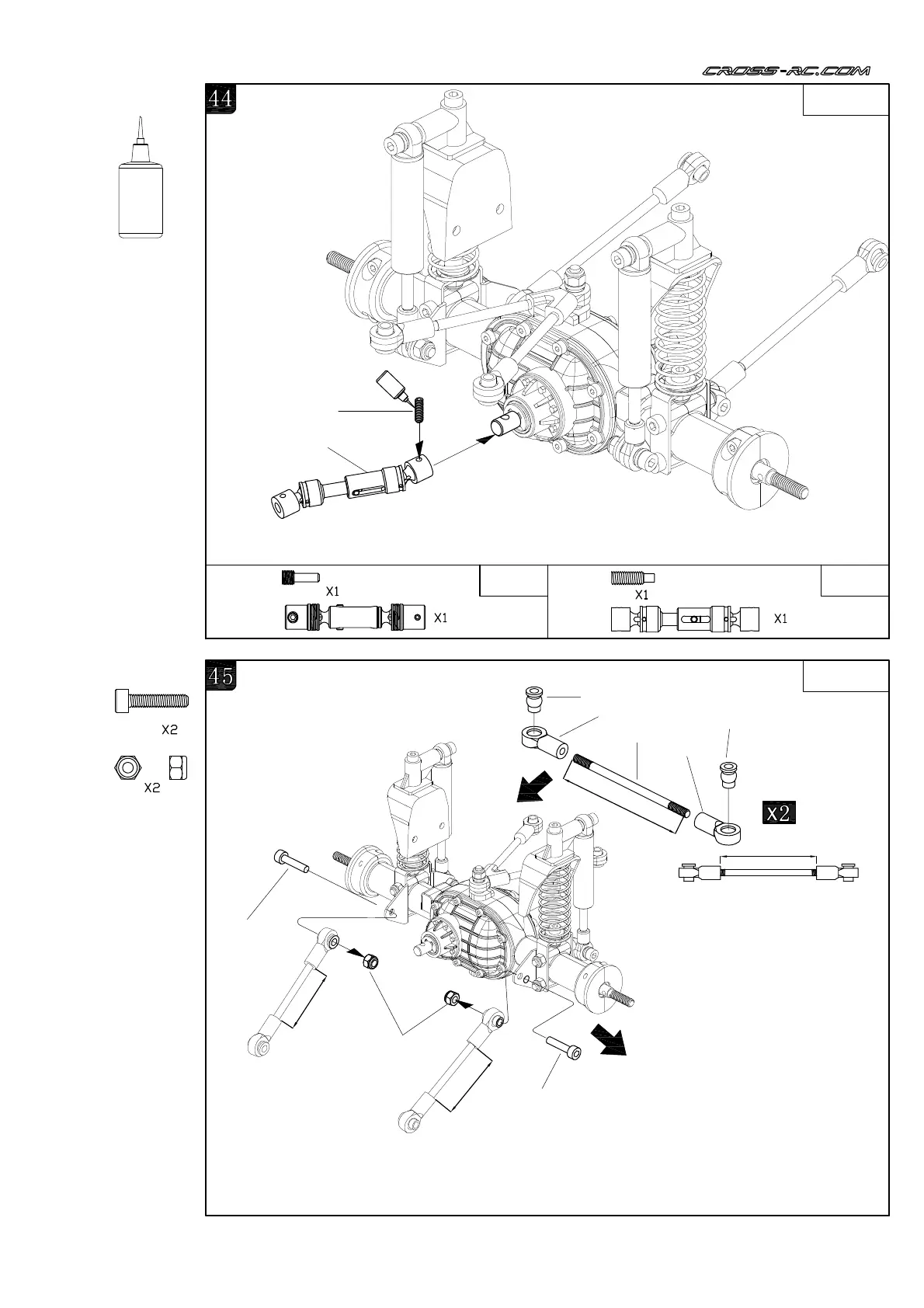 CROSS-RC.COM

44

X1

X1

X1

X1

45

X2

X2

X2