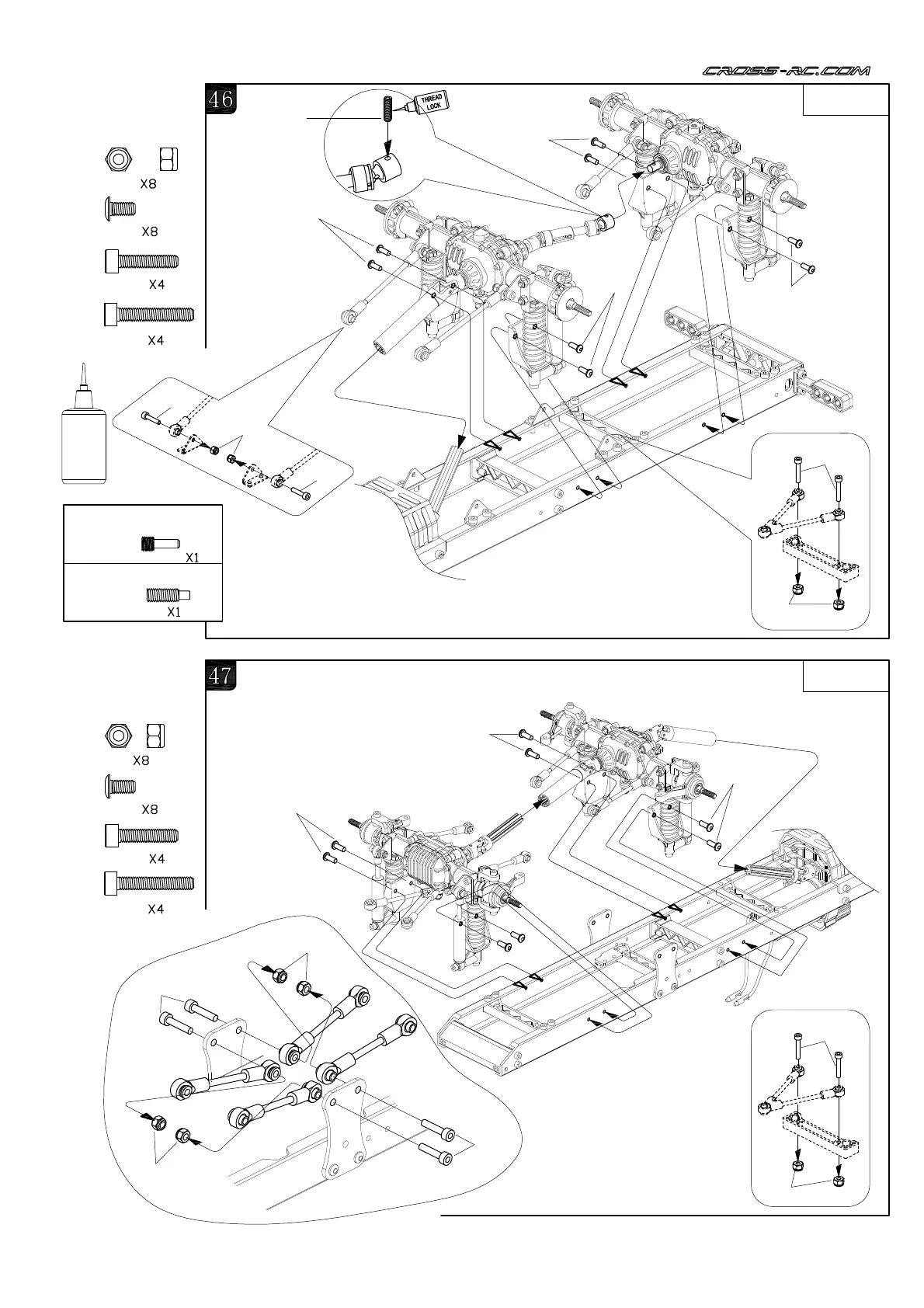 CROSS-RC.COM

46

THREAD LOCK

X8

X8

X4

X4

X1

X1

47

X8

X8

X4

X4