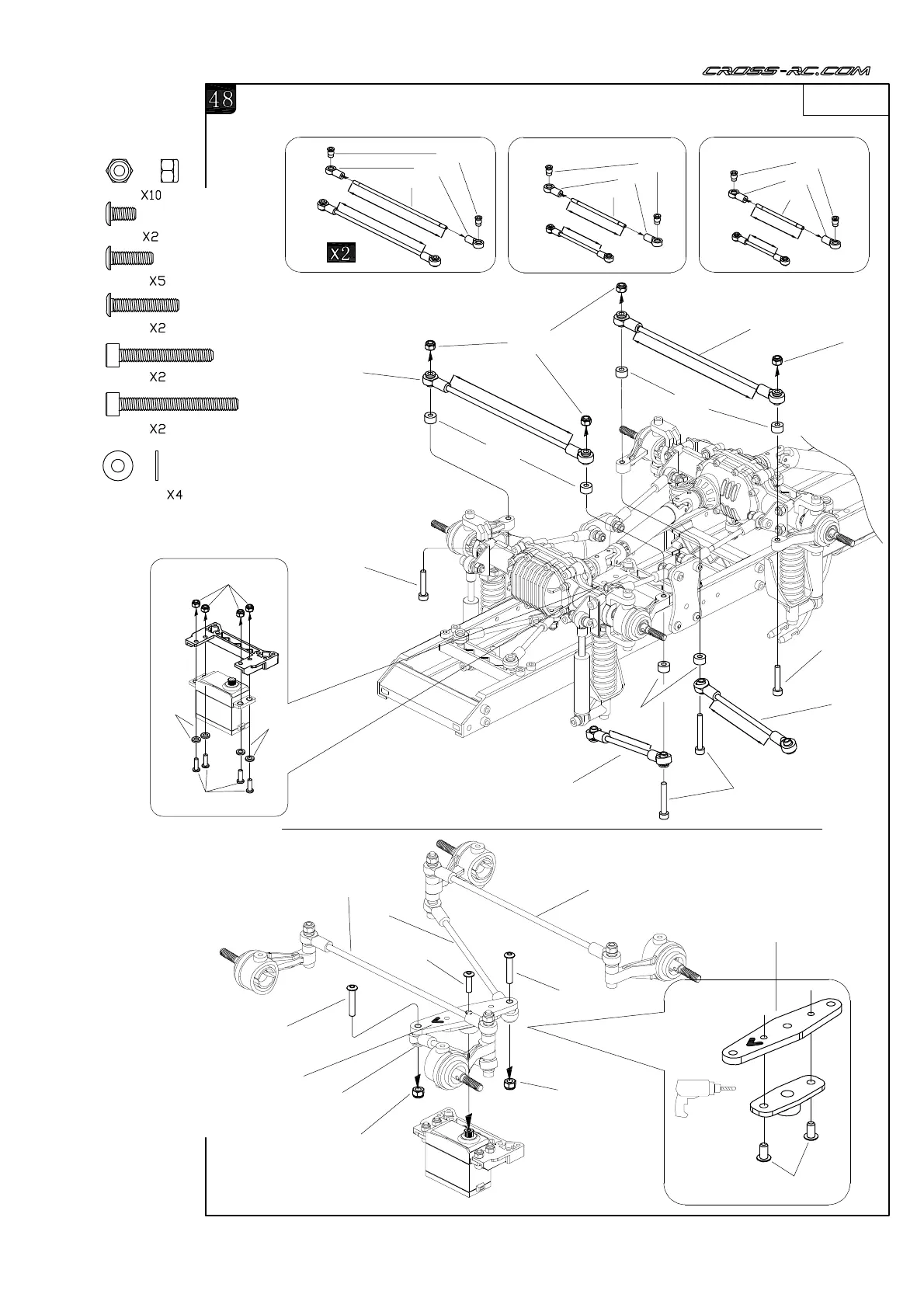 CROSS-RC.COM

48

X10

X2

X5

X2

X2

X2

X4

X2