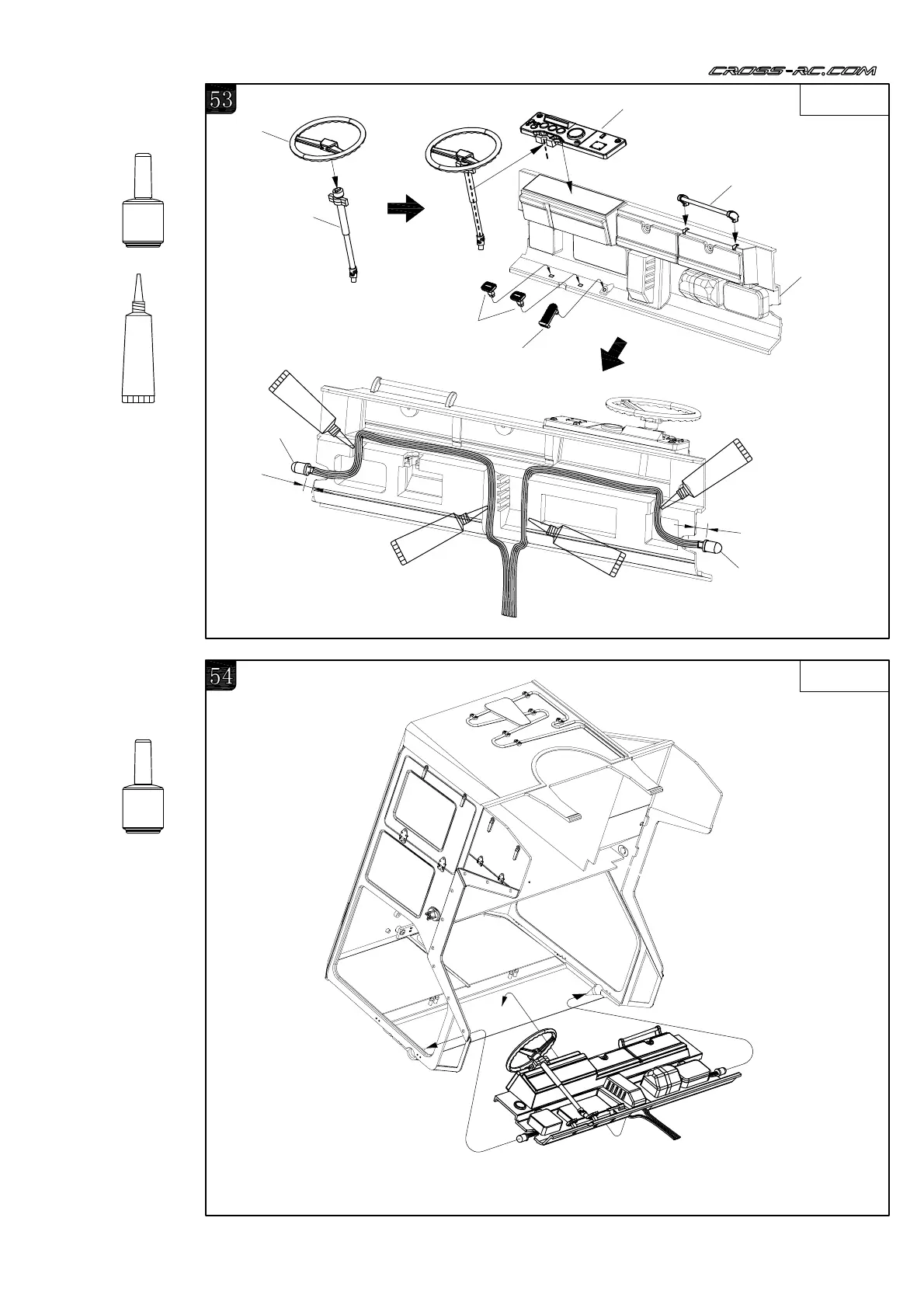 CROSS-RC.COM

53

54