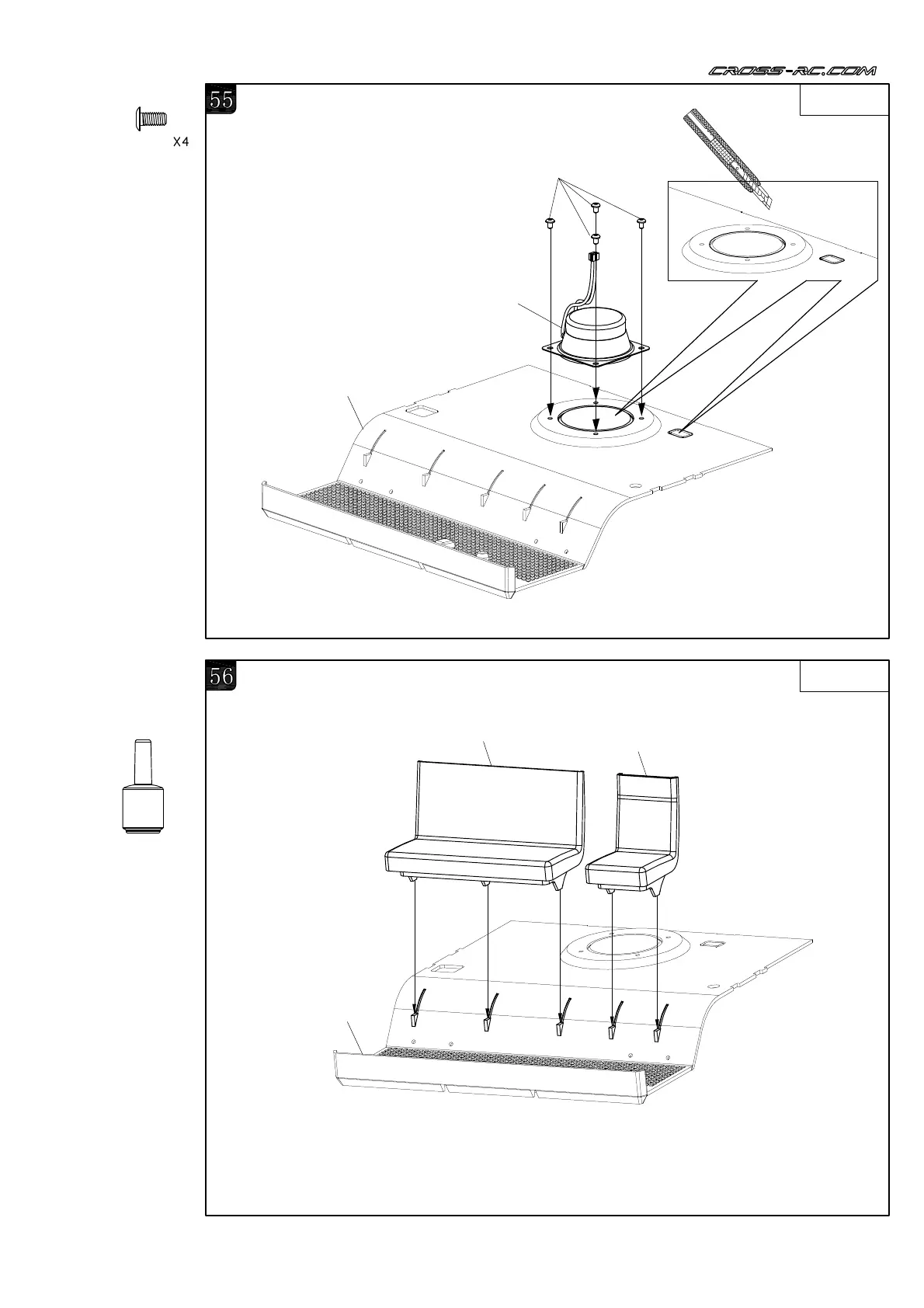 CROSS-RC.COM

55

X4

56