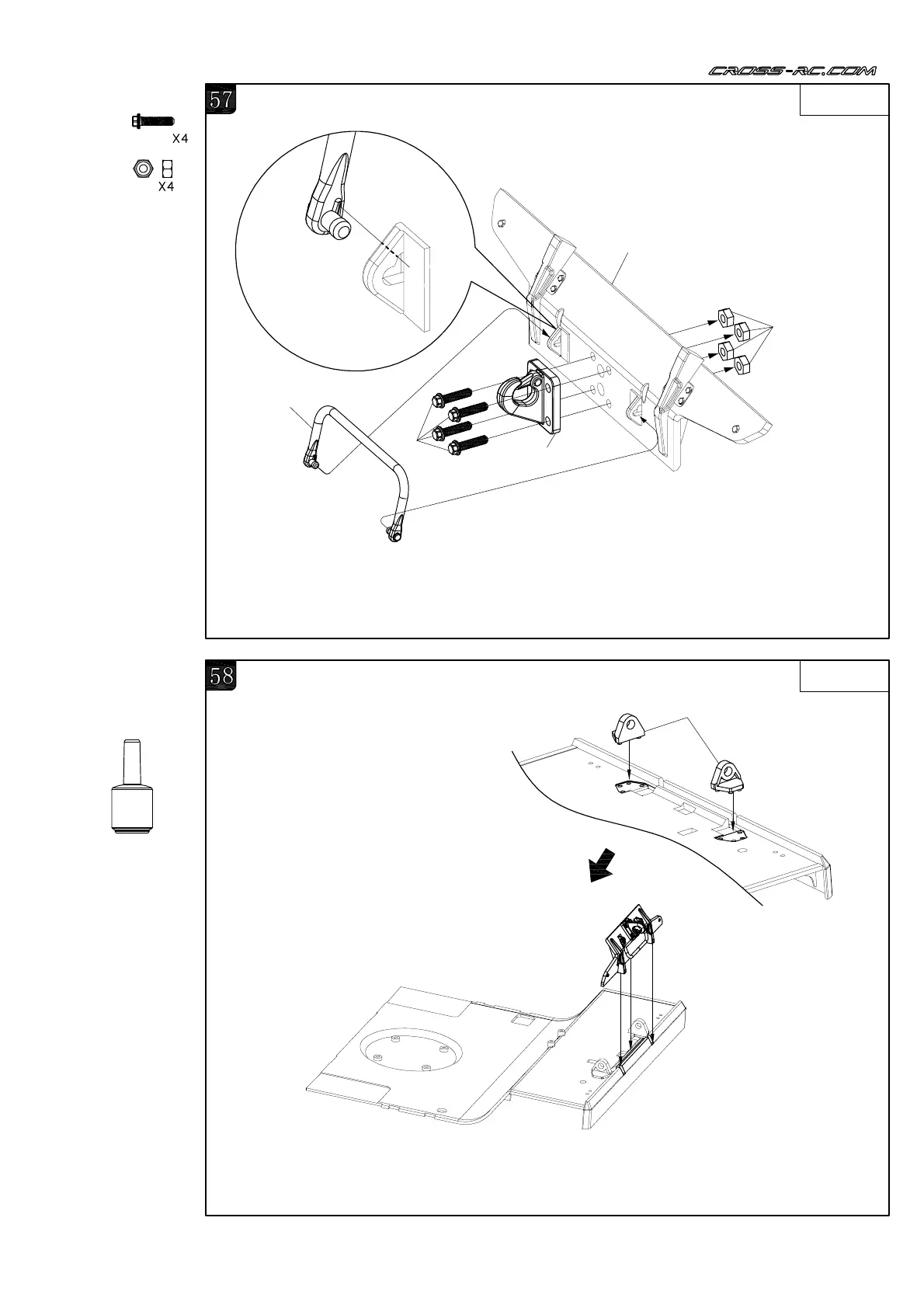 CROSS-RC.COM

57

X4

X4

58