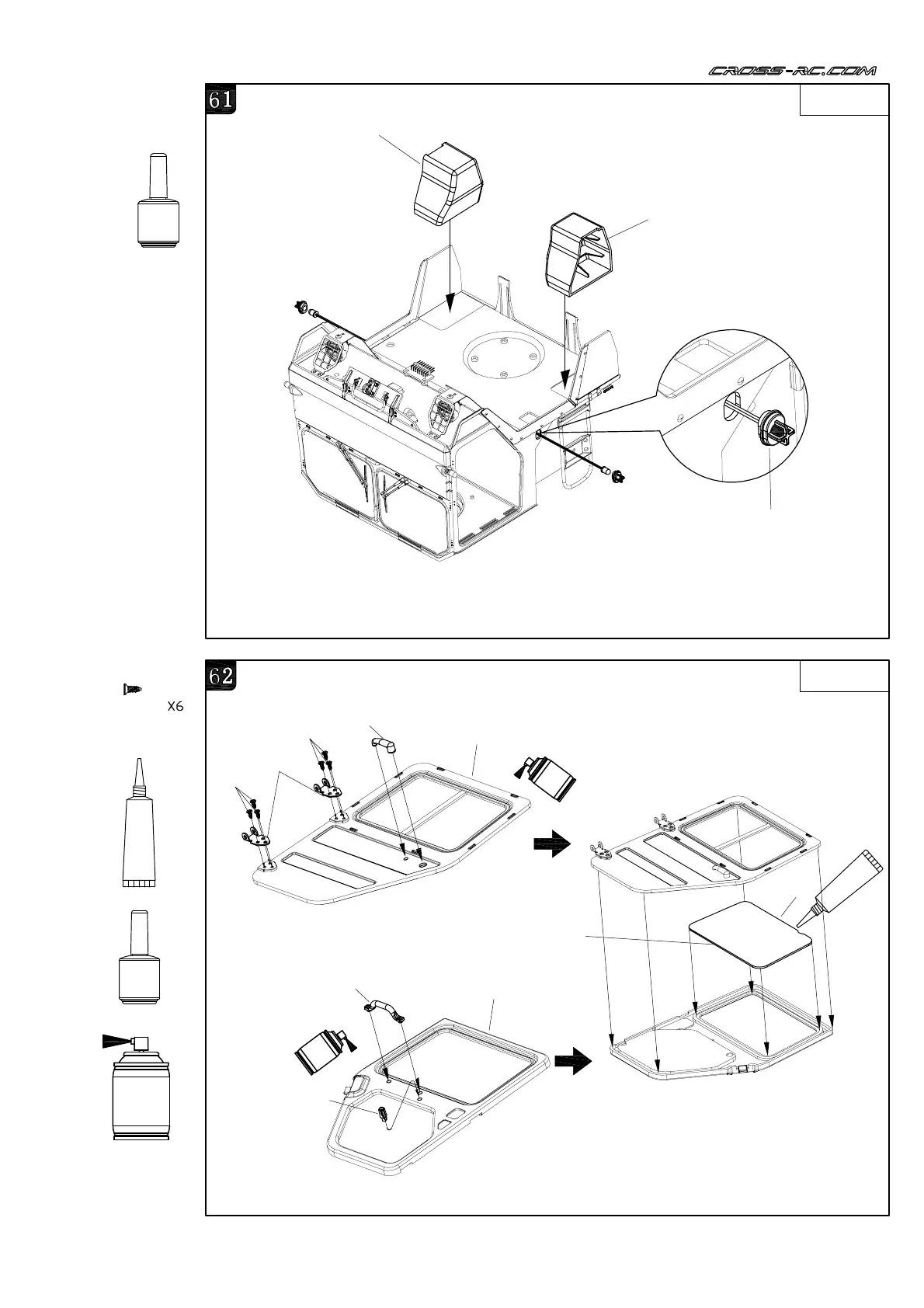 CROSS-RC.COM

61

62

X6