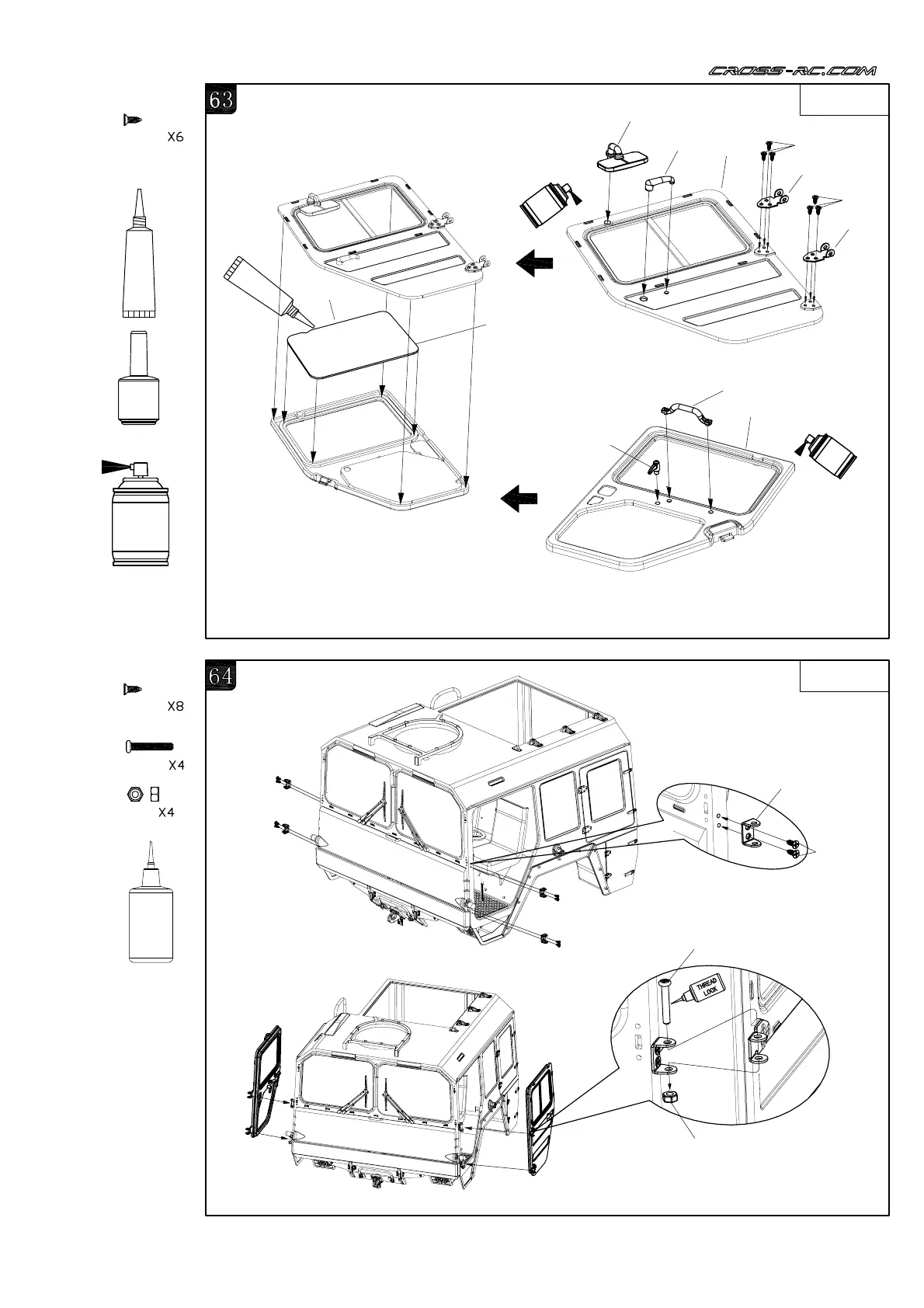 CROSS-RC.COM

63

X6

64

X8

X4

X4

THREAD LOCK