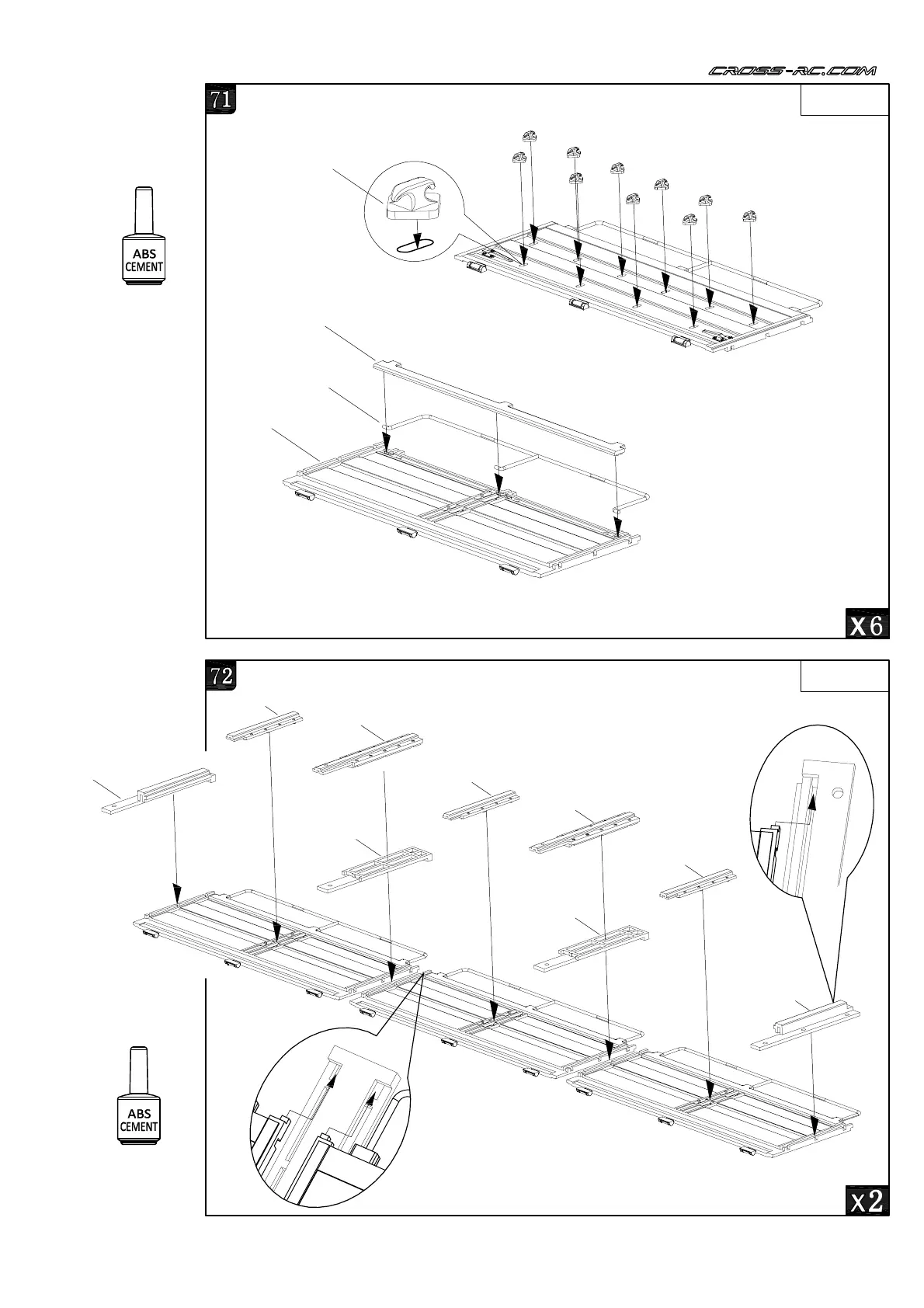 CROSS-RC.COM

71

ABS CEMENT

X6

72

ABS CEMENT

X2