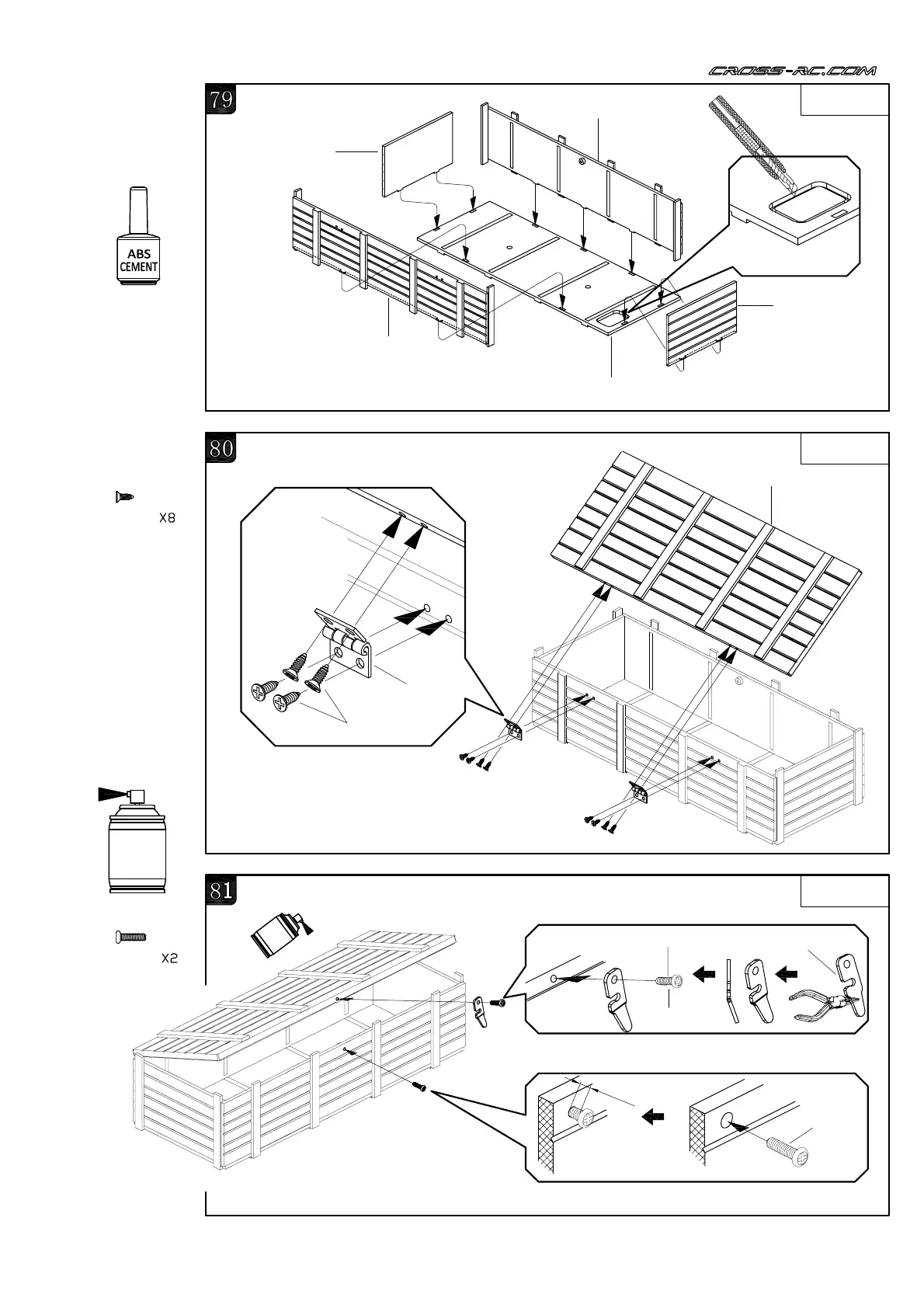 CROSS-RC.COM

79

ABS CEMENT

80

X8

81

X2