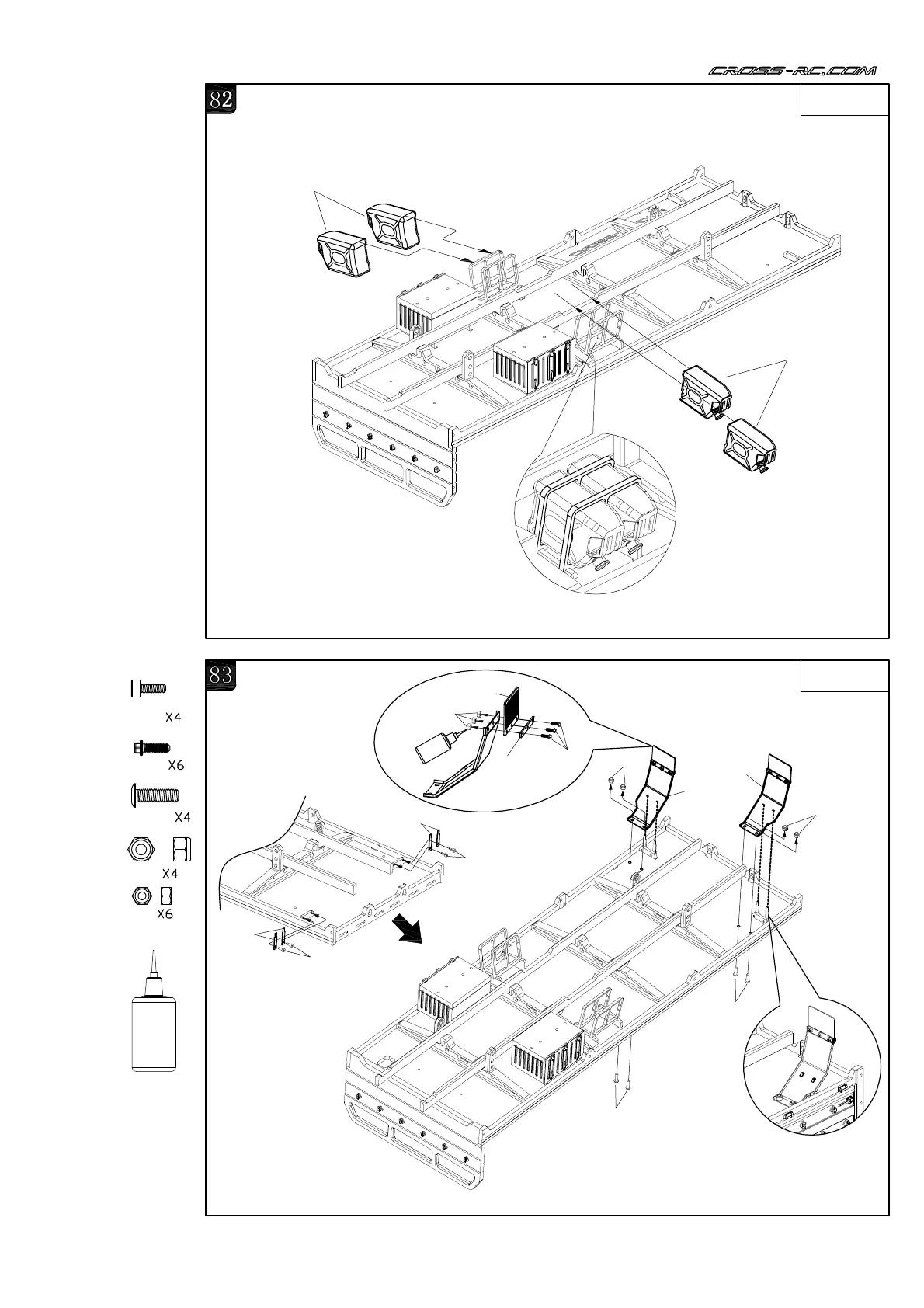 CROSS-RC.COM

82

83

X4

X6

X4

X4

X6