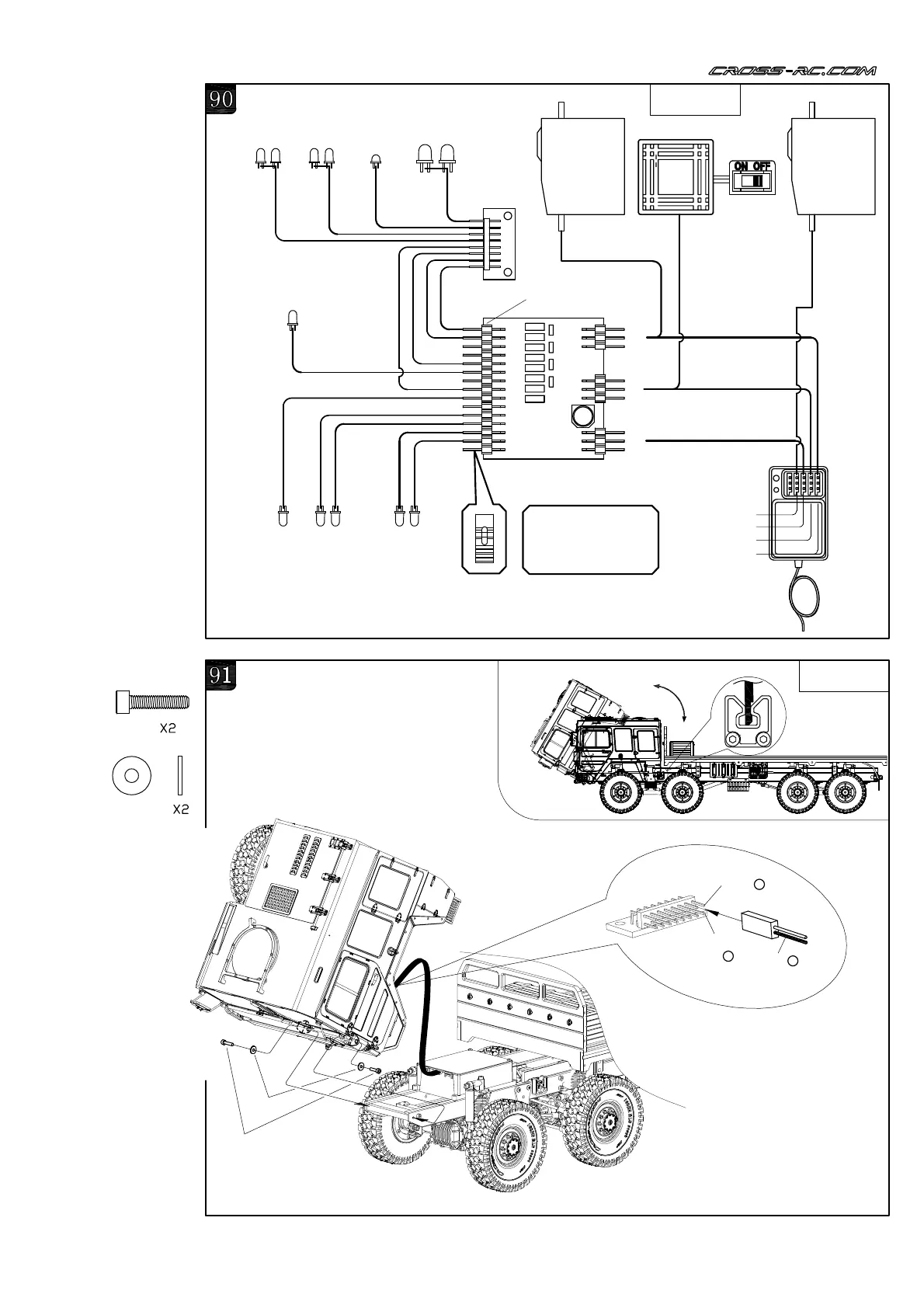 CROSS-RC.COM

90

ON OFF

91

X2

X2