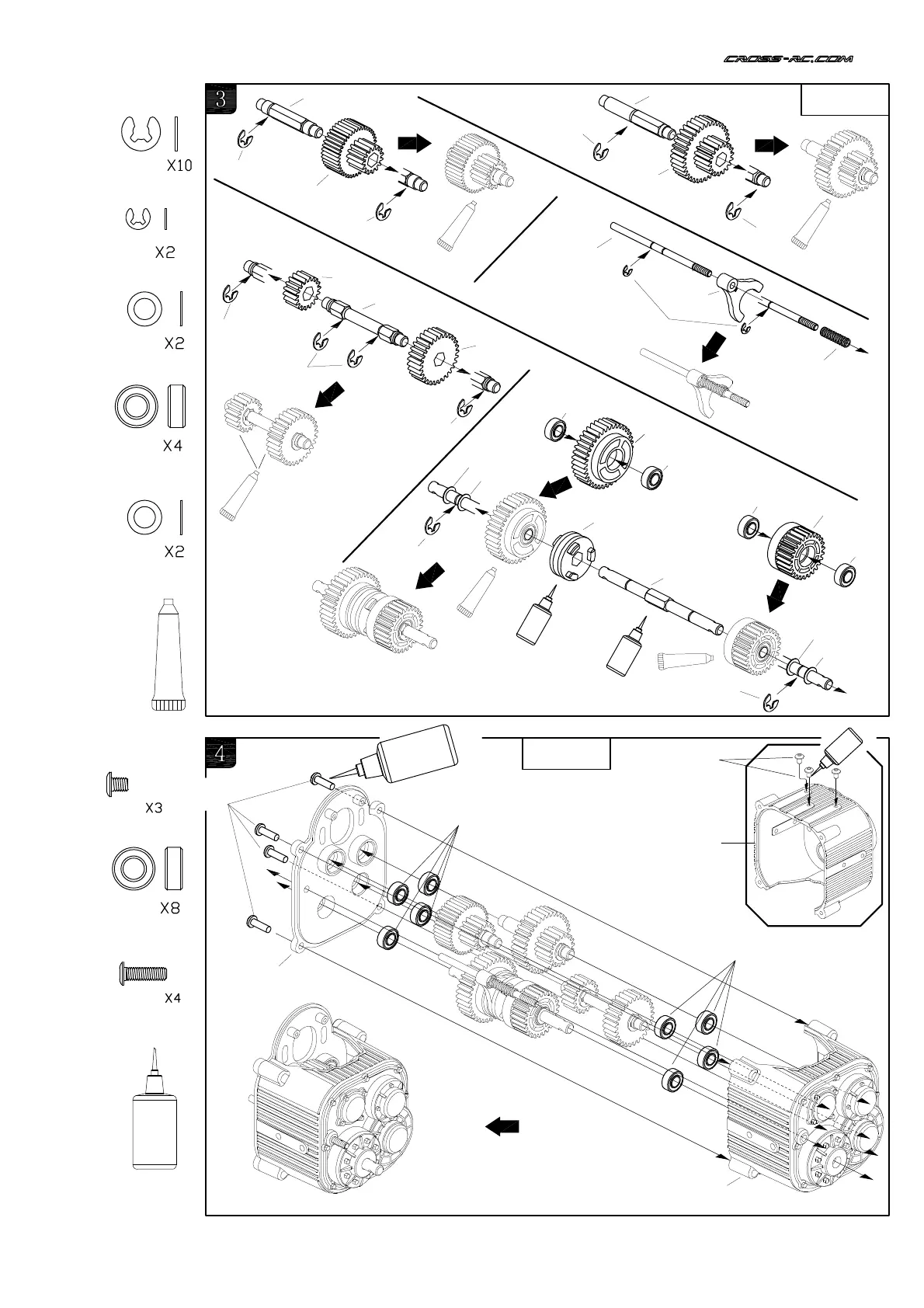 CROSS-RC.COM

3

X10

X2

X2

X4

X2

4

X3

X8

X4