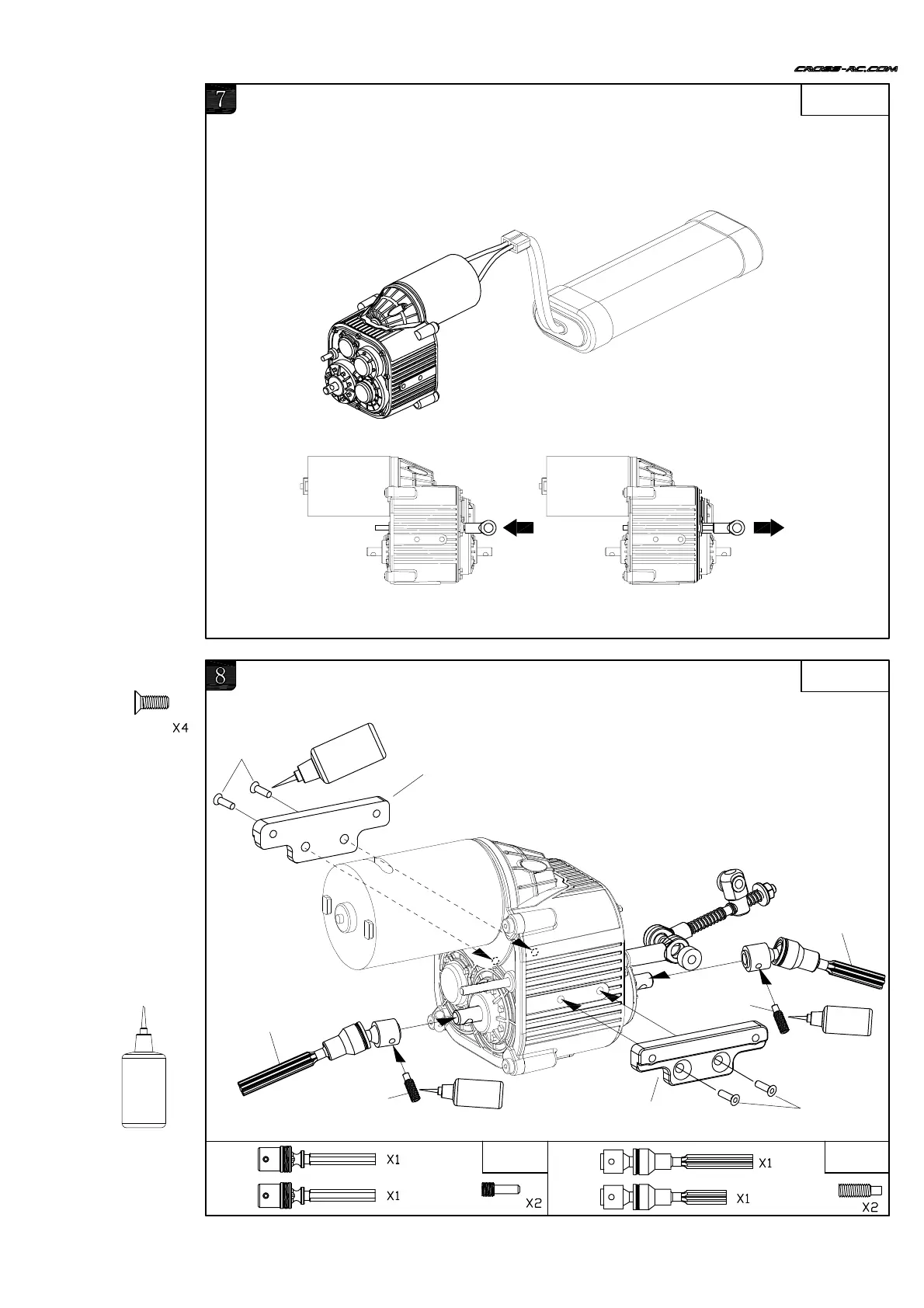 CROSS-RC.COM

7

8

X4

X1

X1

X2

X1

X1

X2