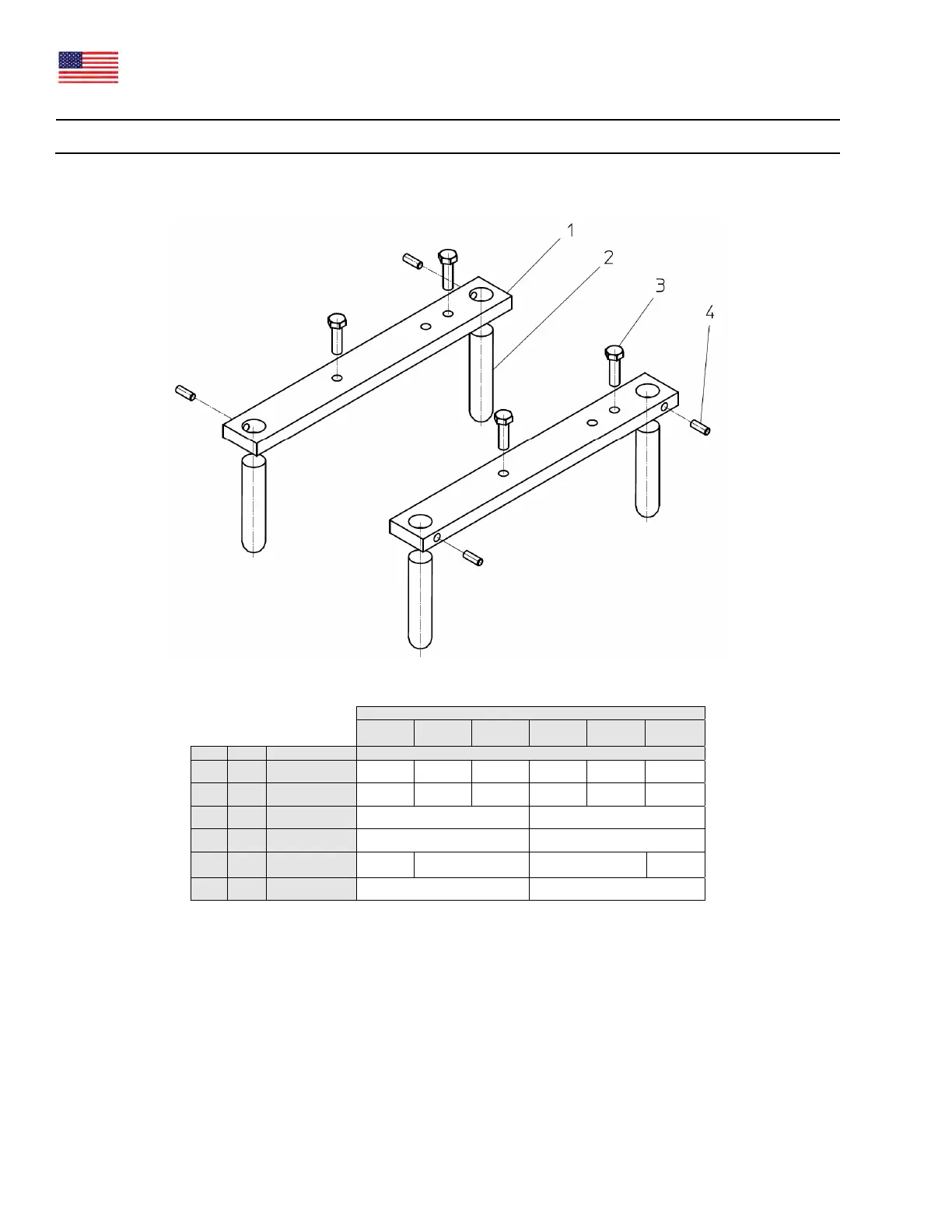 1

2

3

4