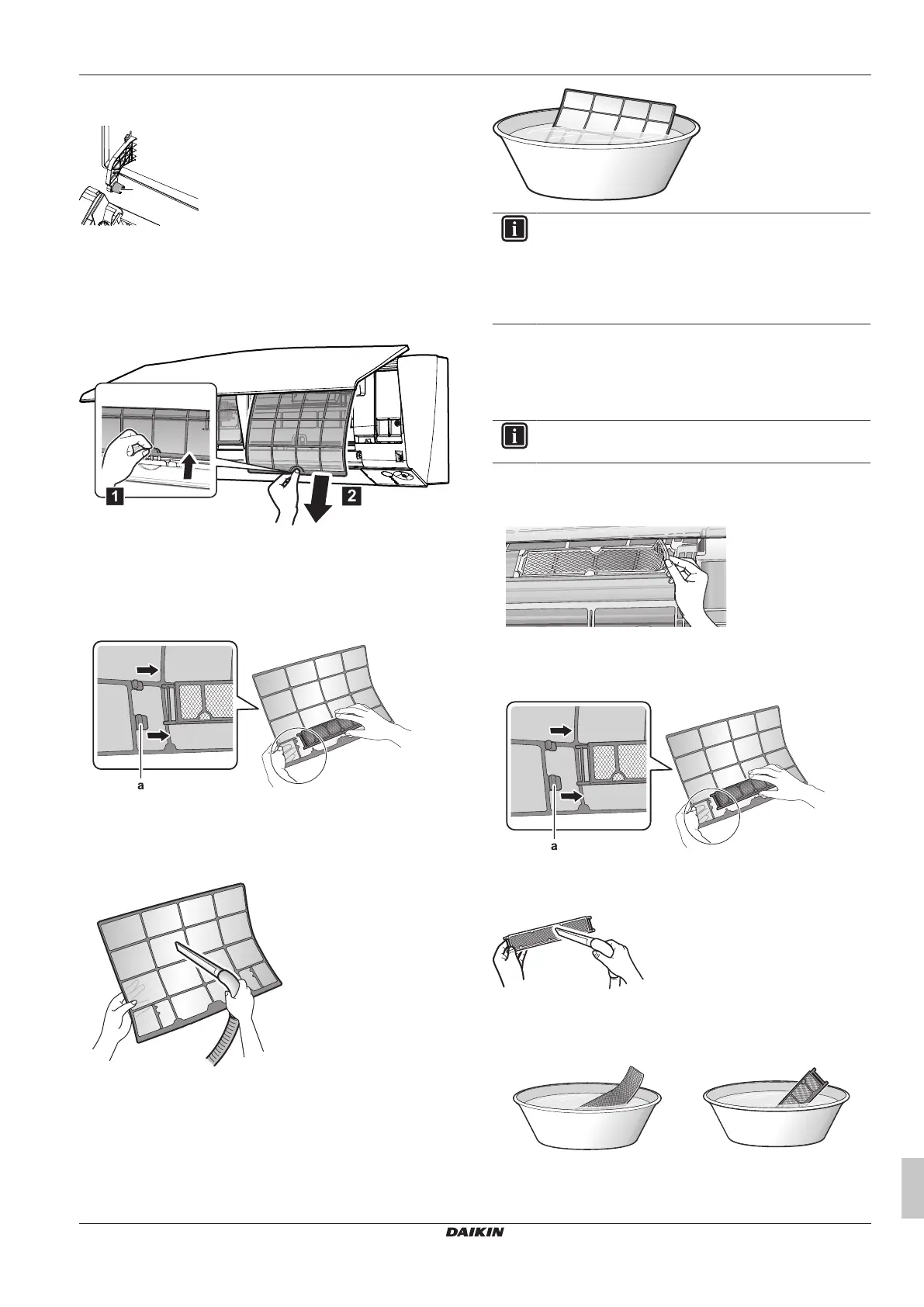 1

2

a

a

DAIKIN