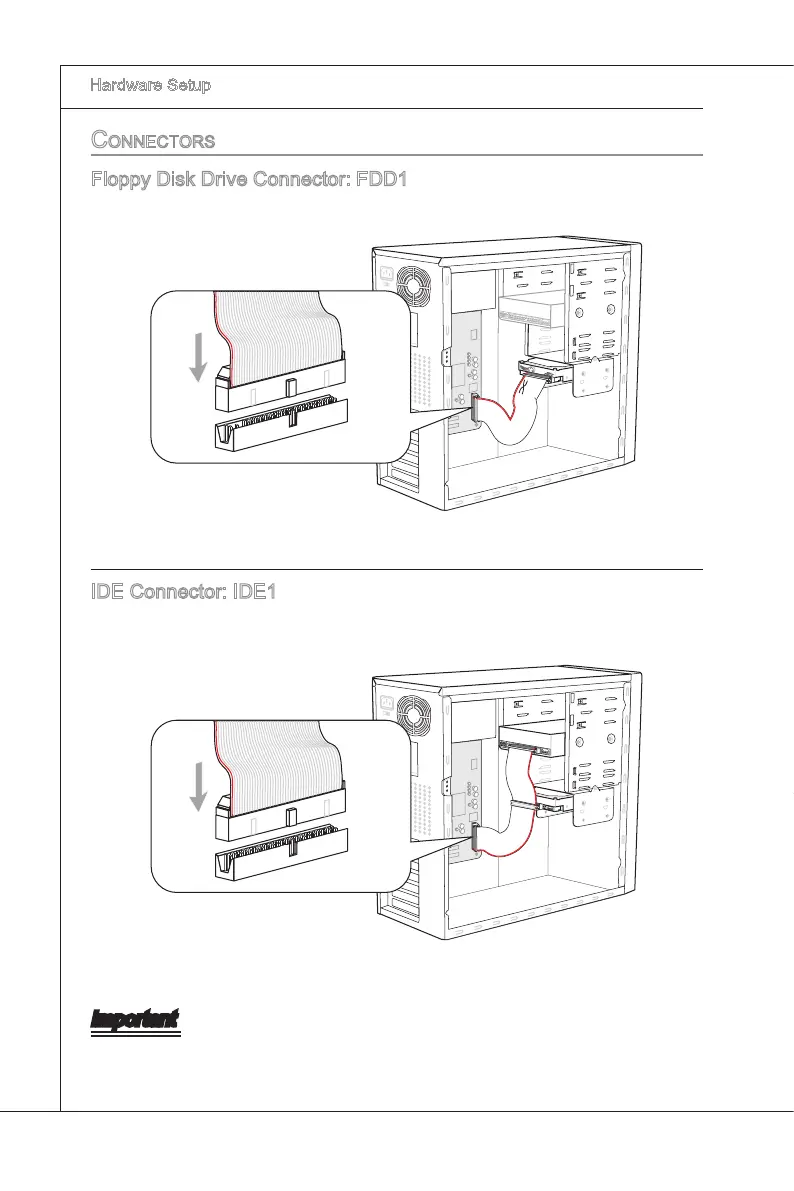 Hardware Setup

CONNECTORS

Floppy Disk Drive Connector: FDD1

IDE Connector: IDE1

Important