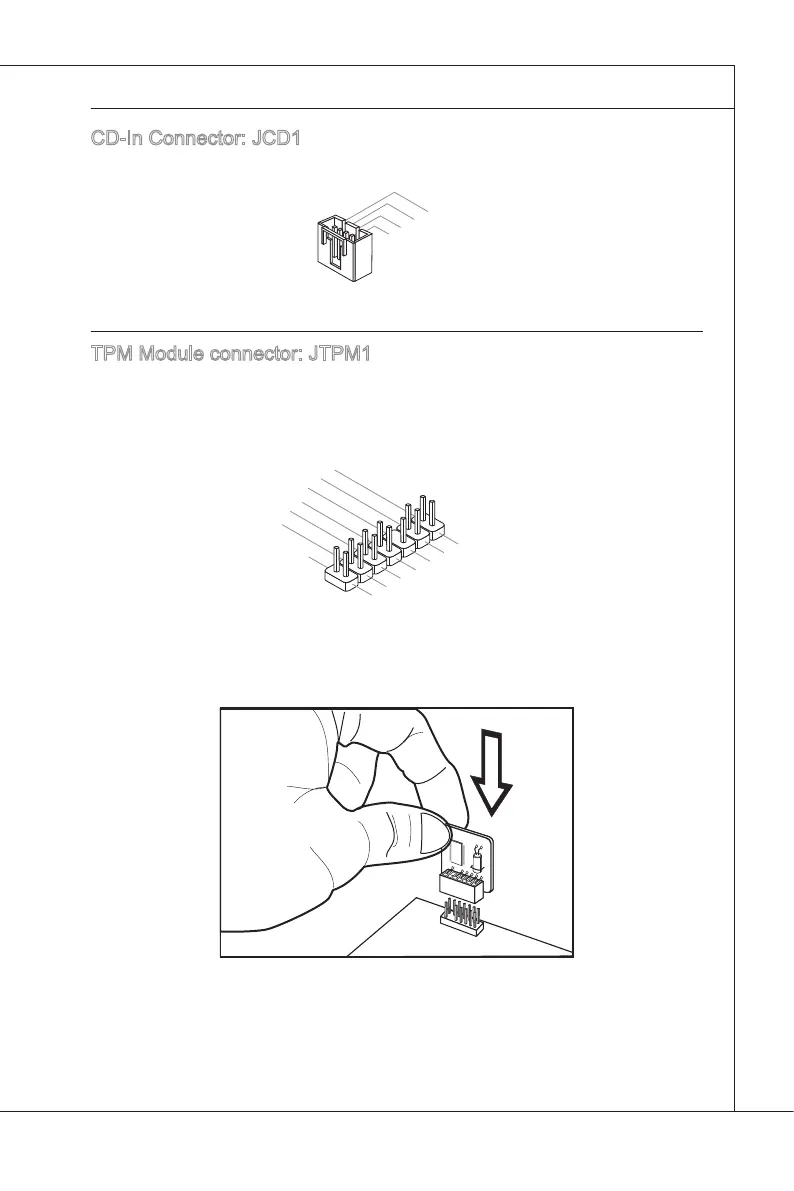 CD-In Connector: JCD1

TPM Module connector: JTPM1