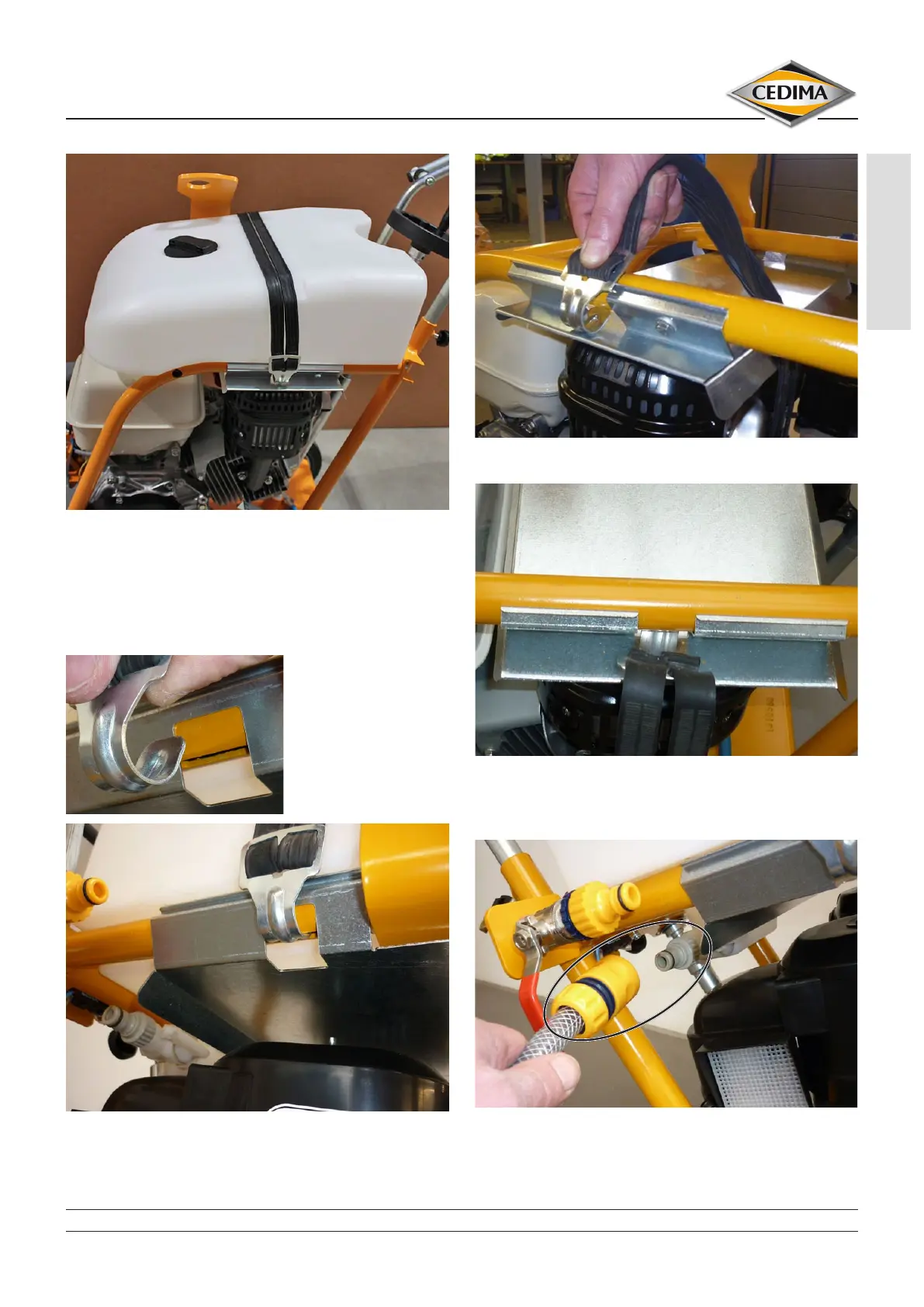 CEDIMA