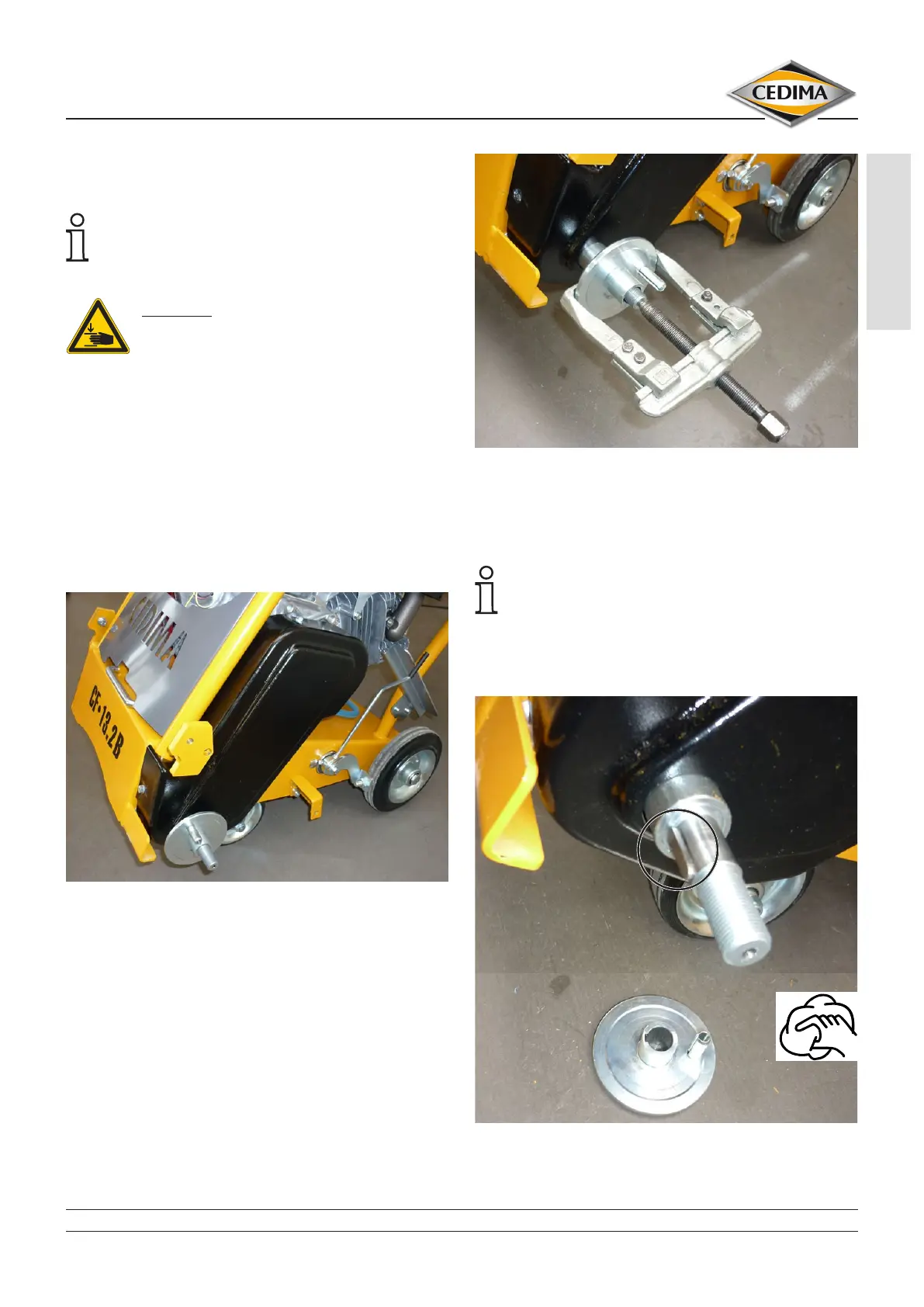 CEDIMA

CEDIMA

CF-13.2B