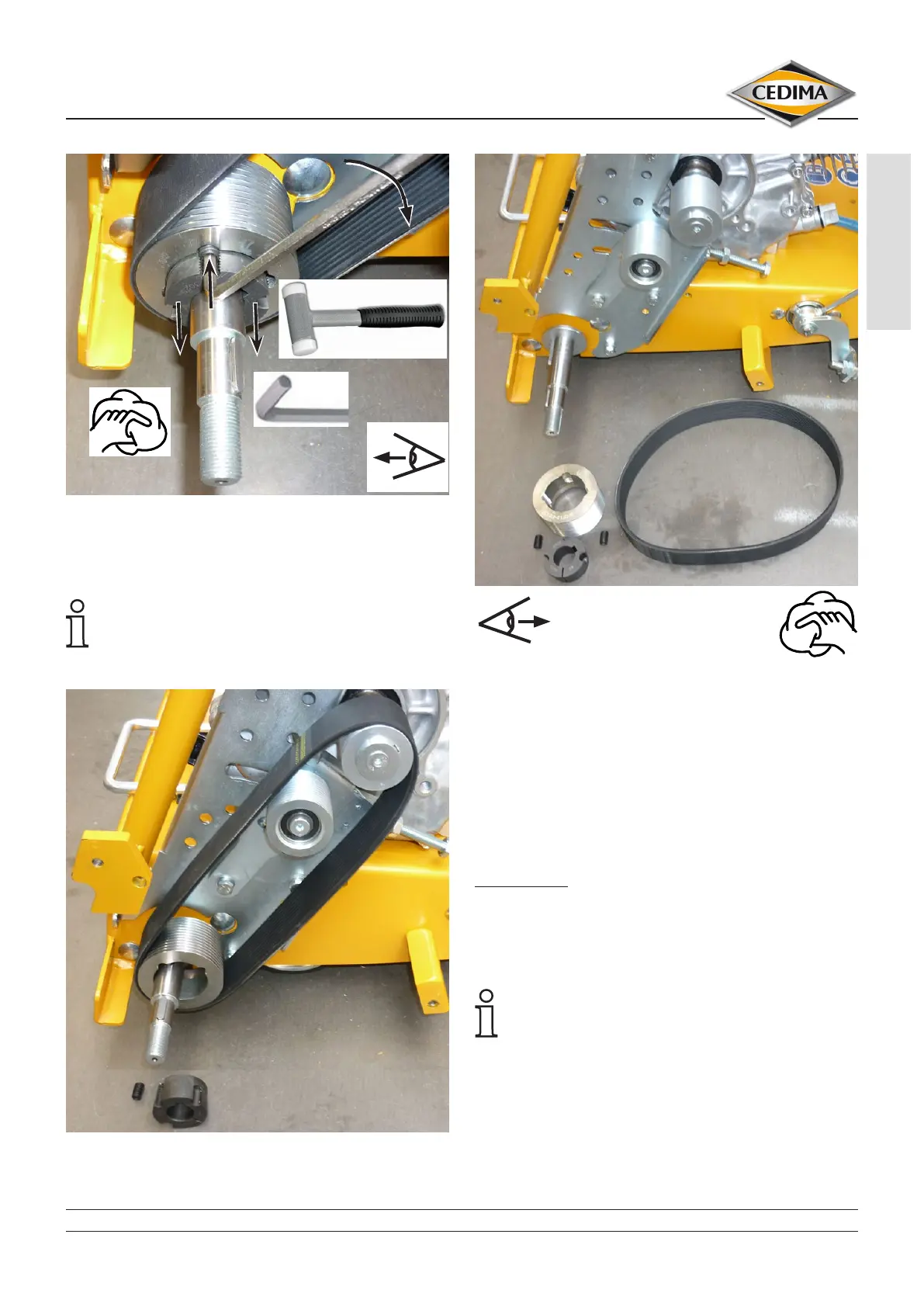 CEDIMA