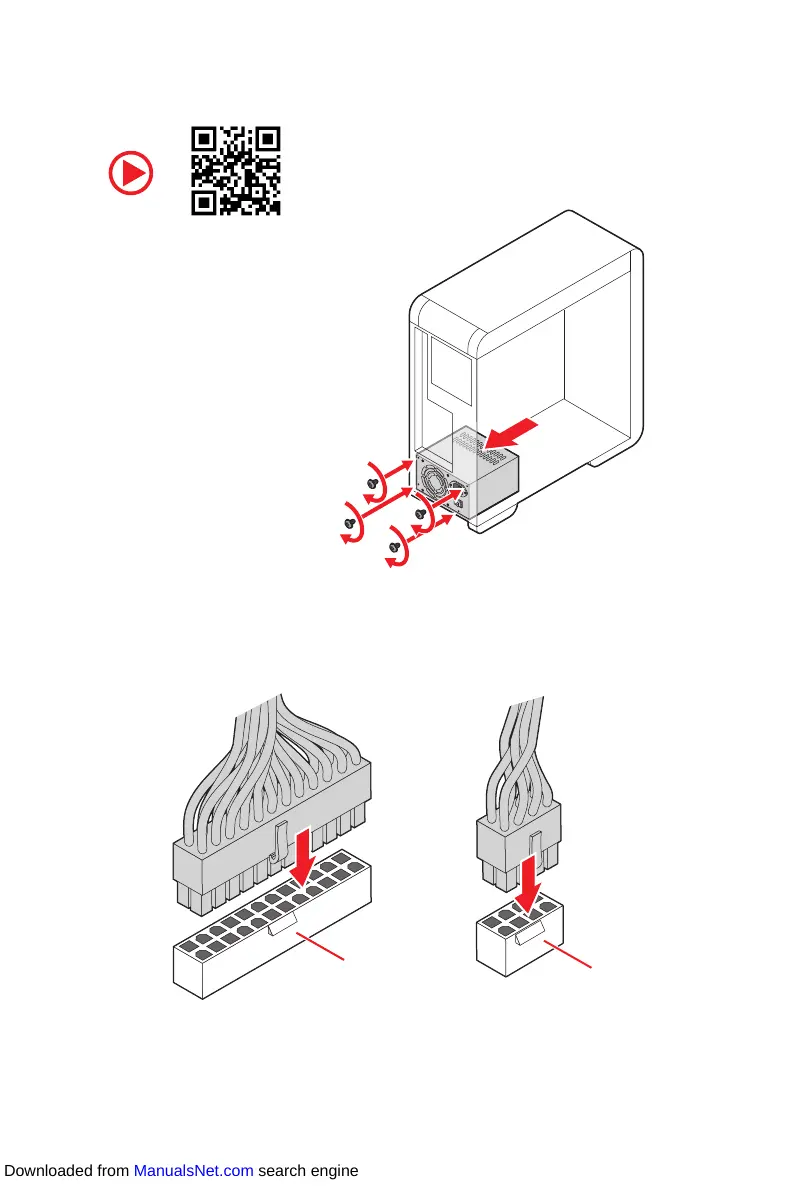 Downloaded from ManualsNet.com search engine