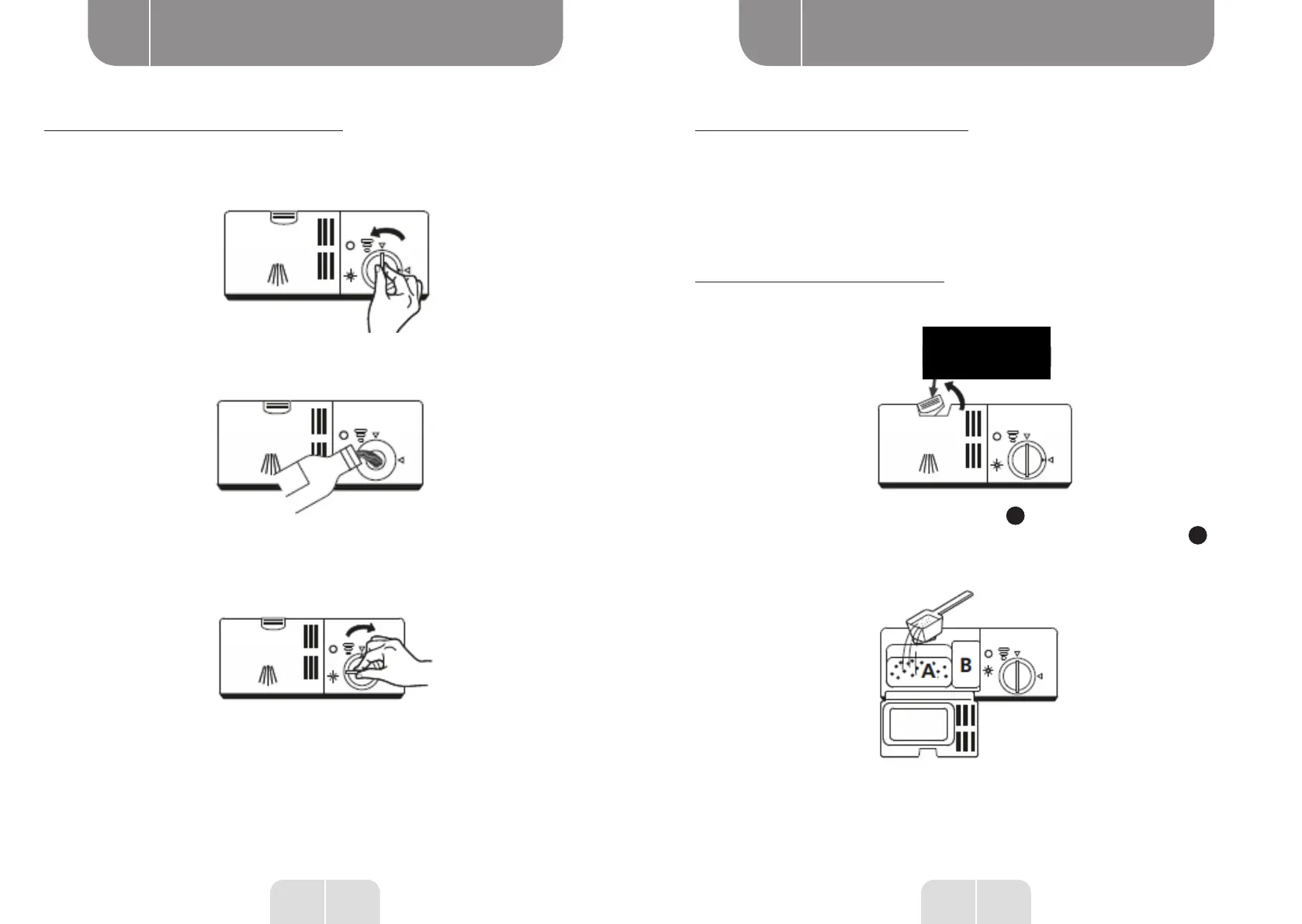 A

B