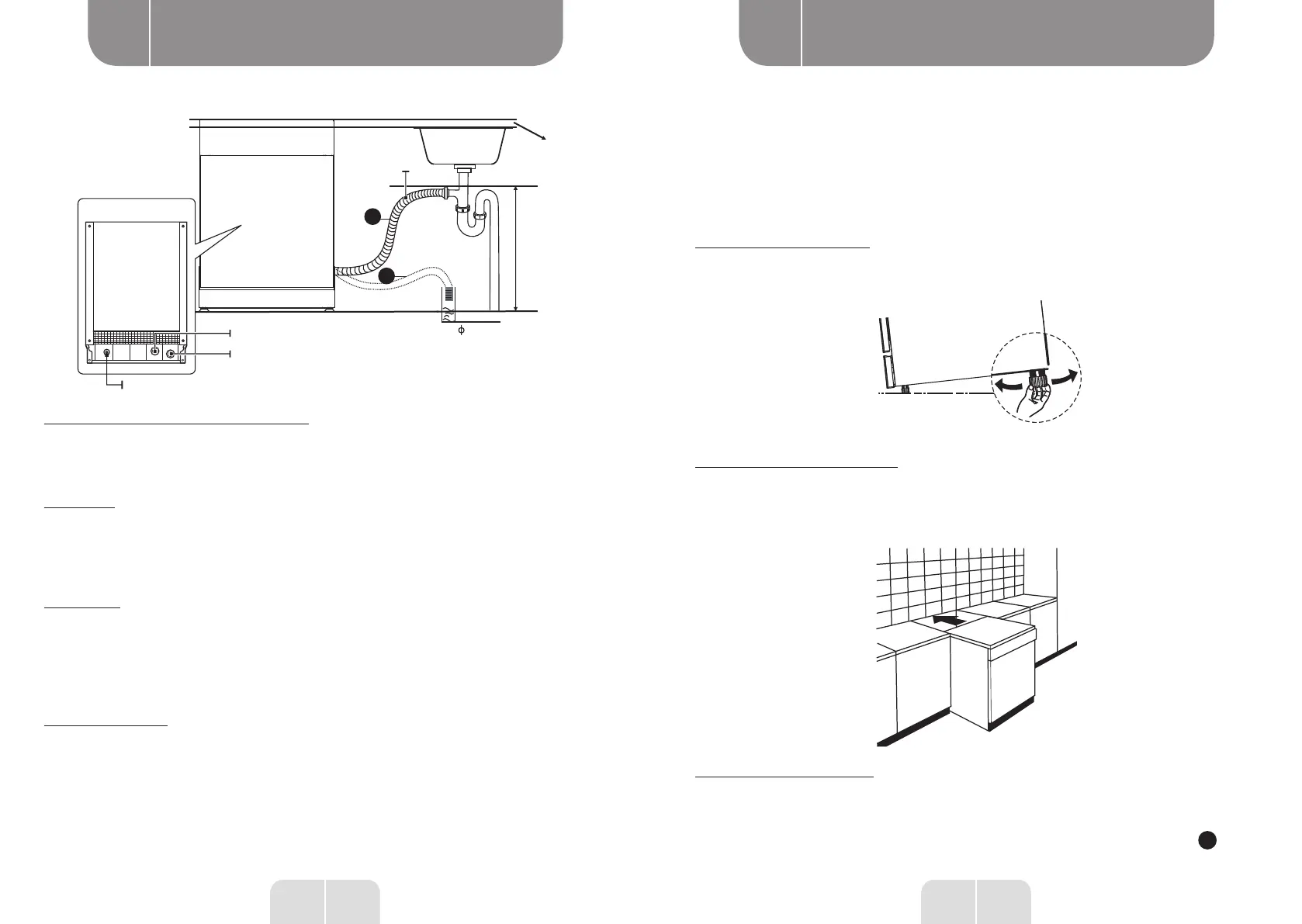 $\phi$