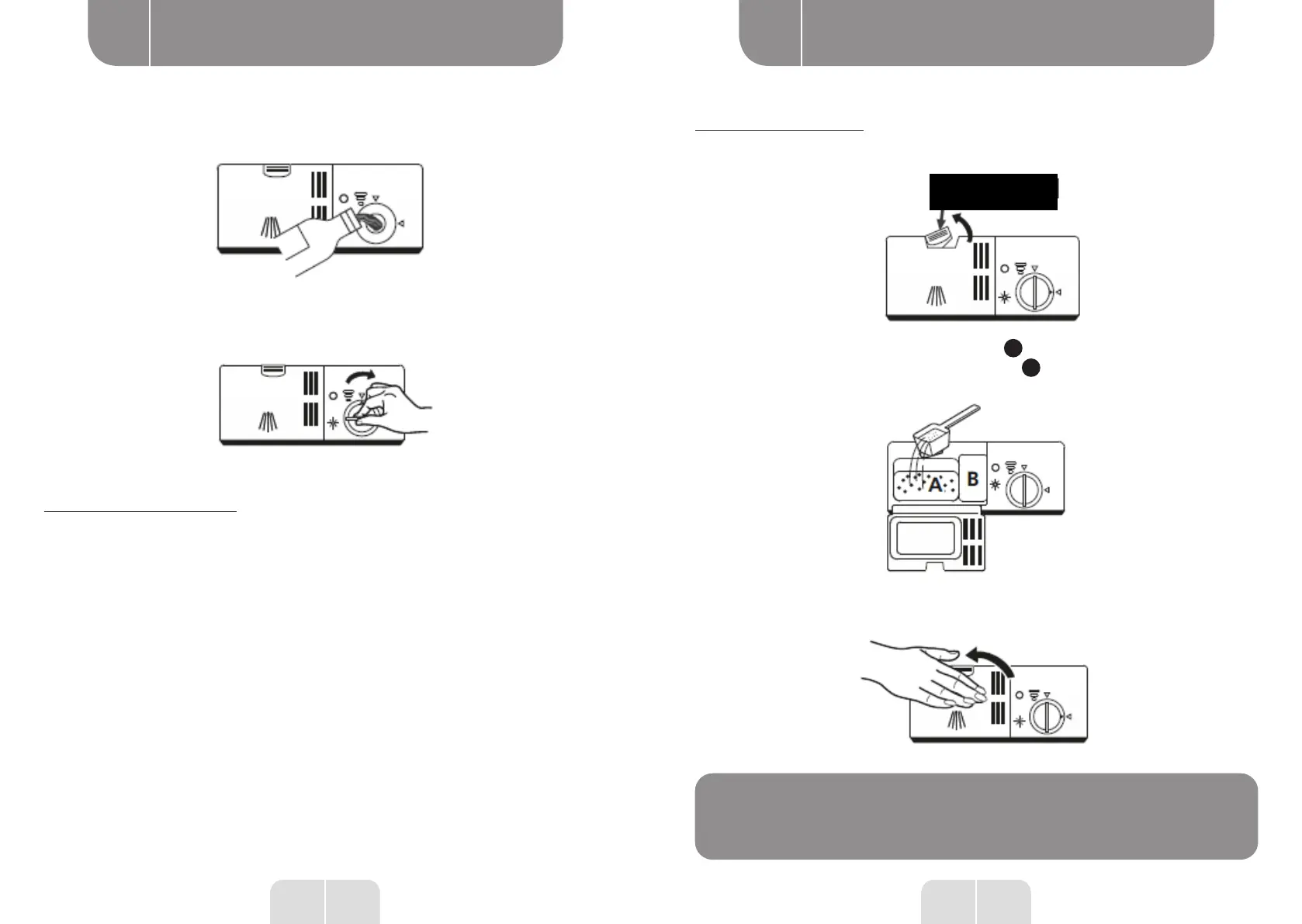 A

B