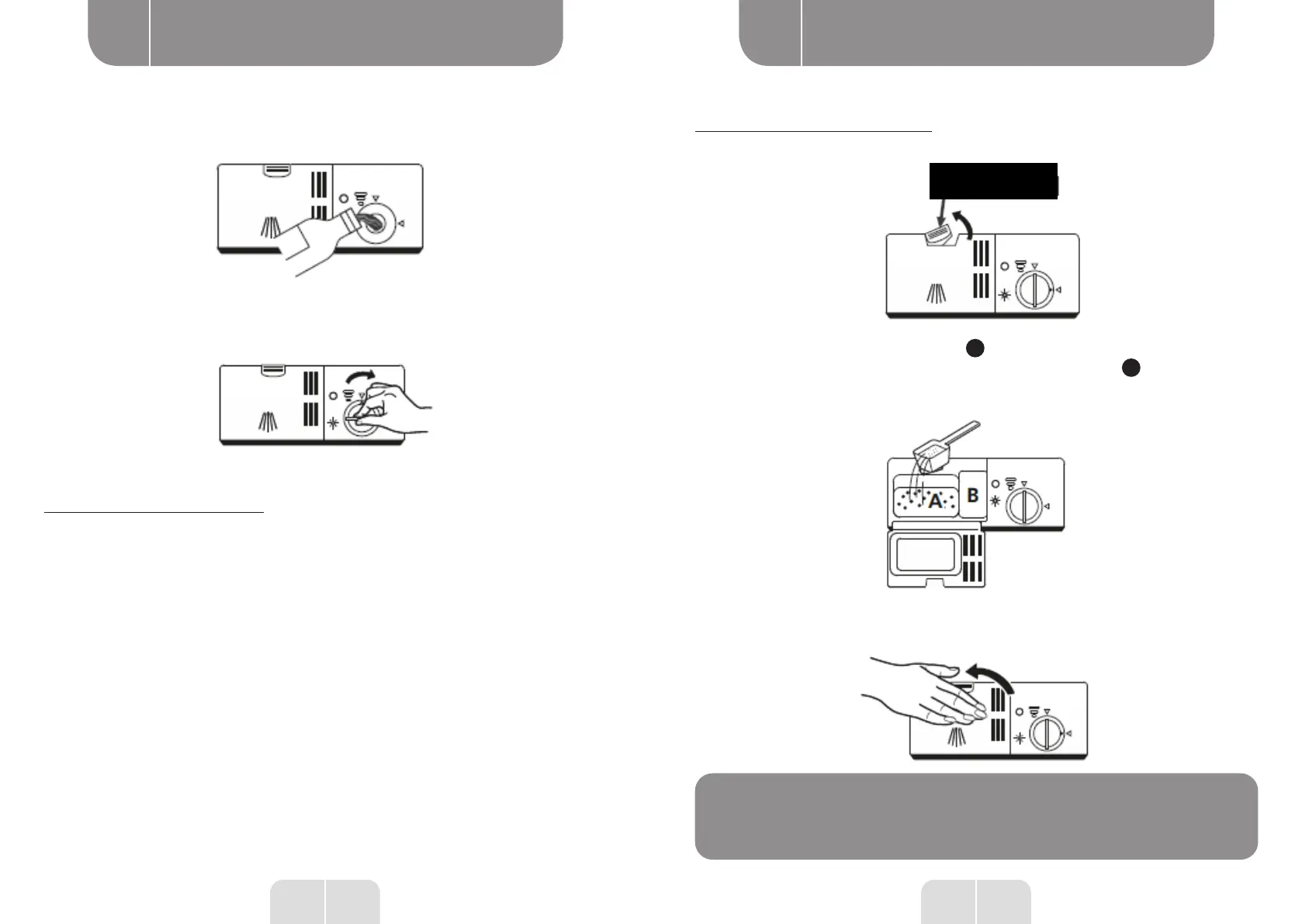 A

B