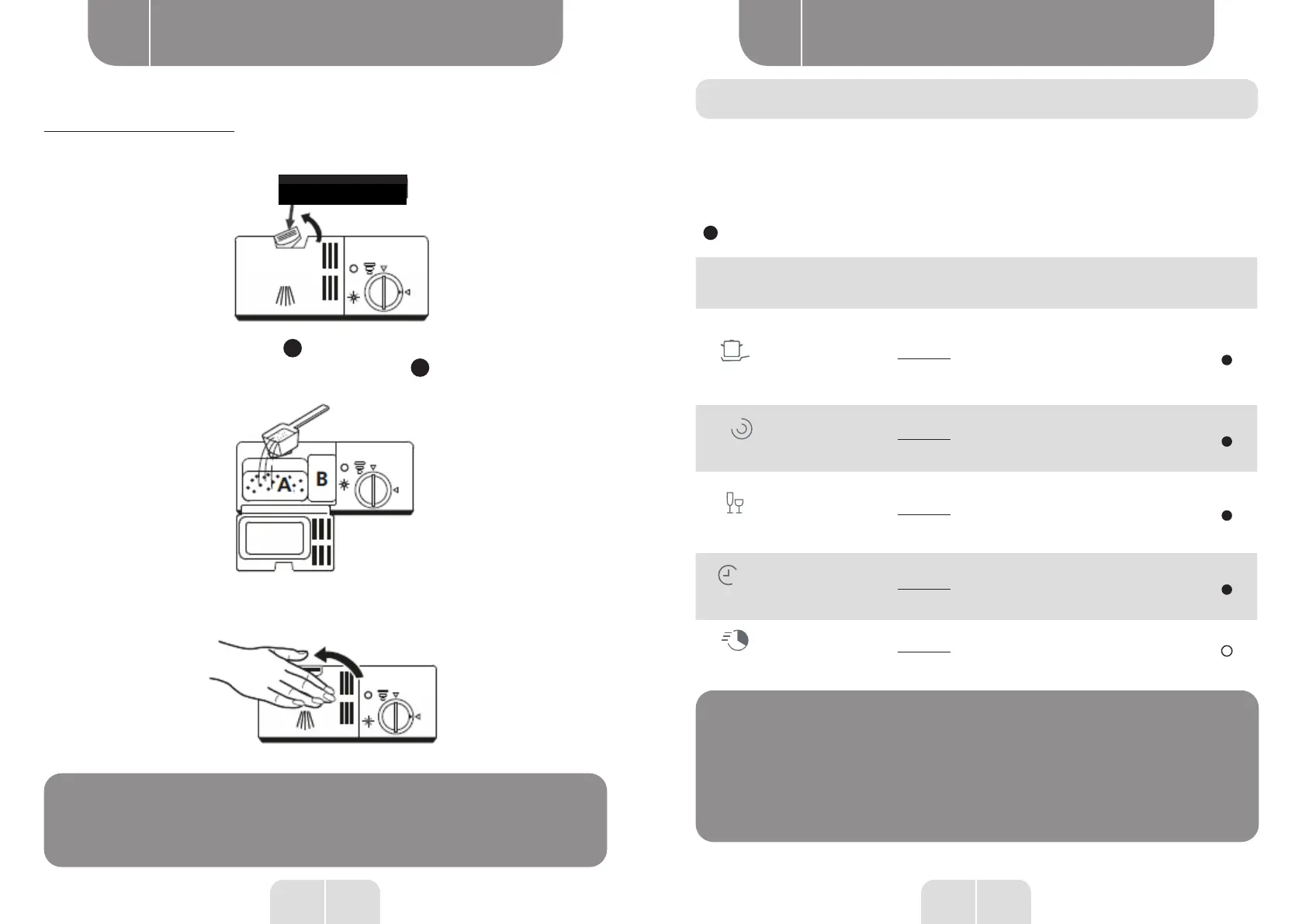 A

B