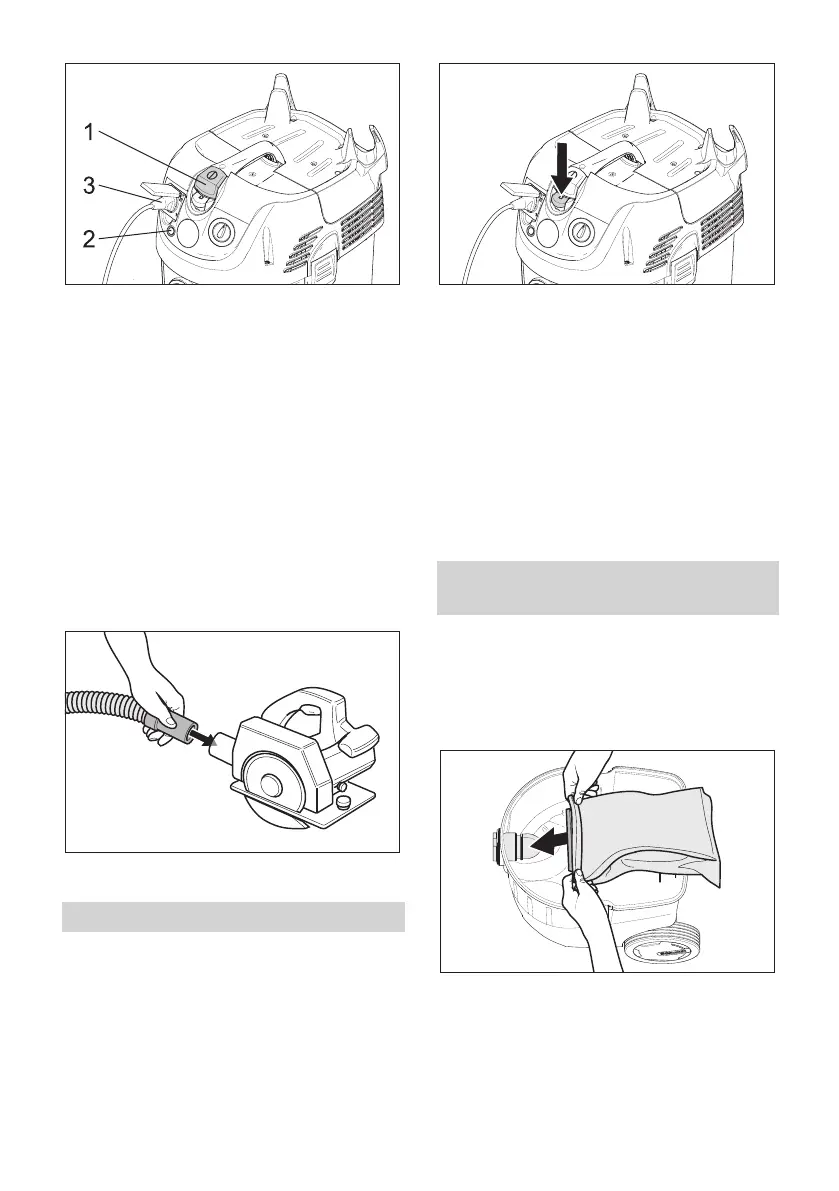 1
3
2