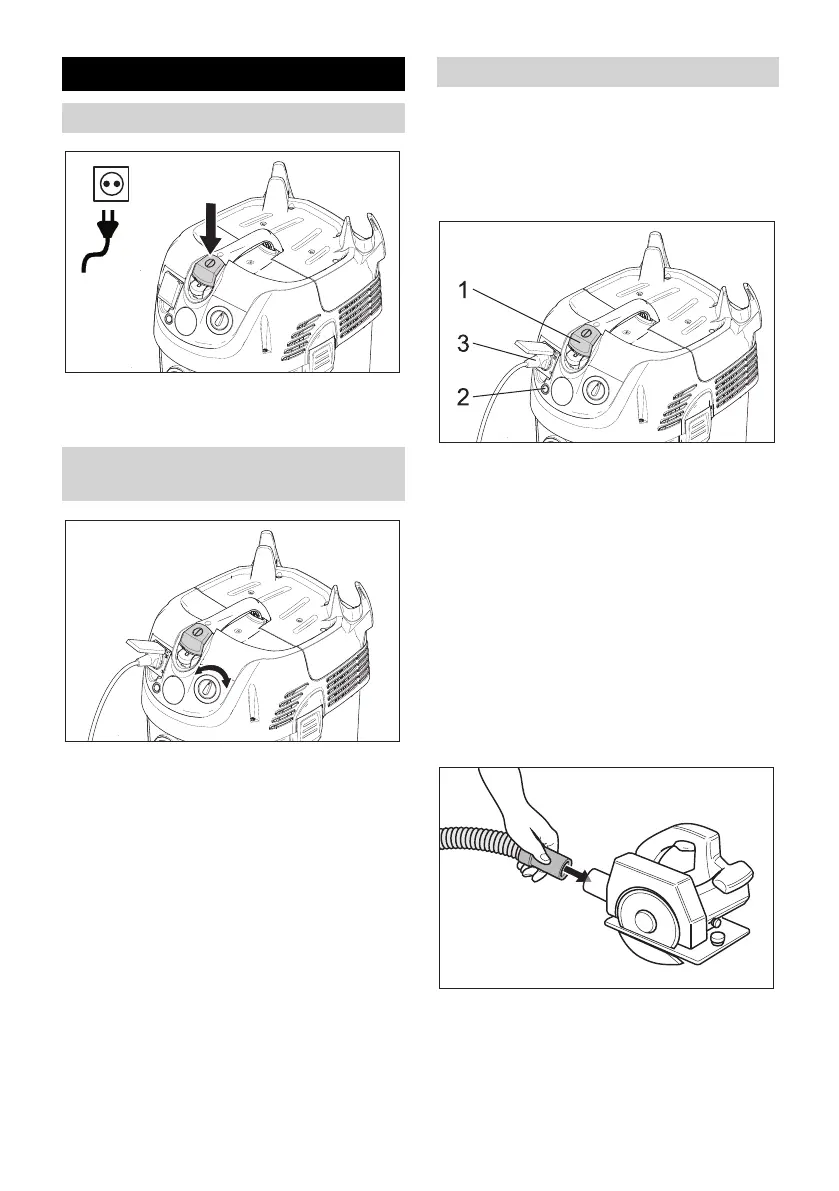 1

3

2