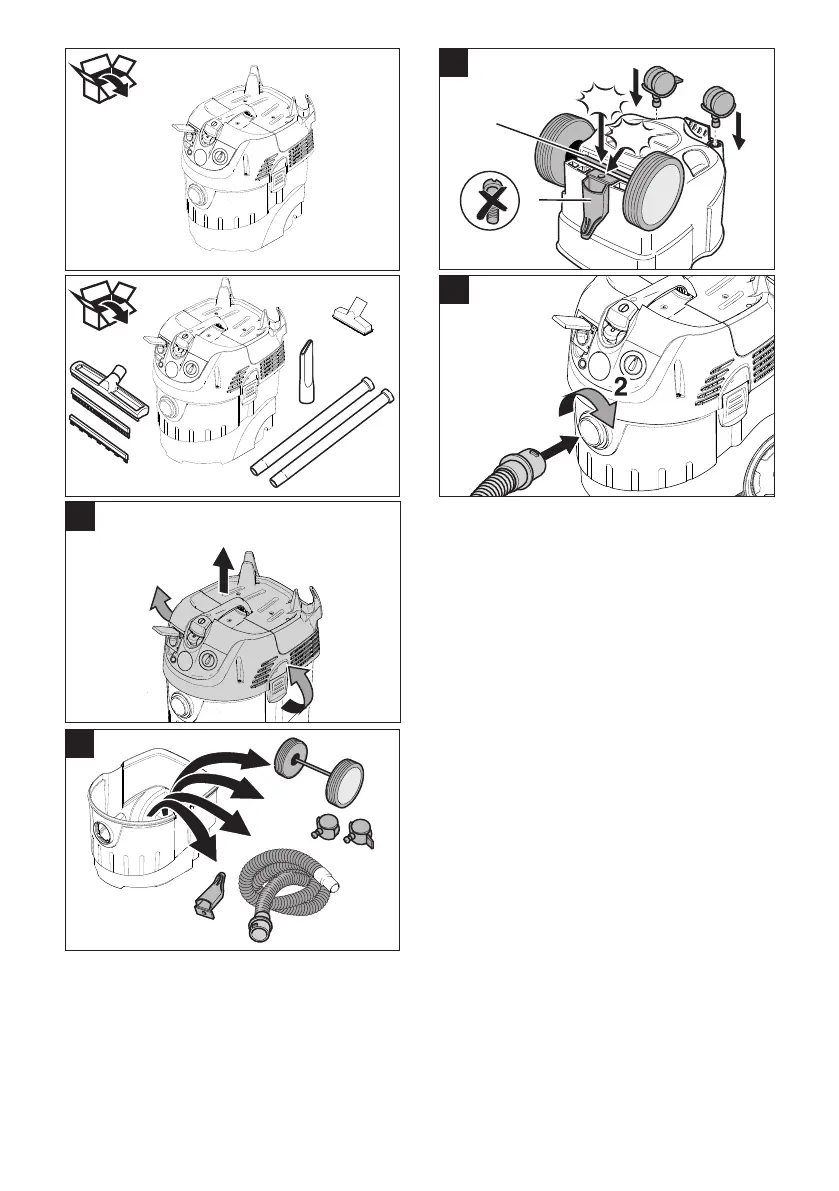 2