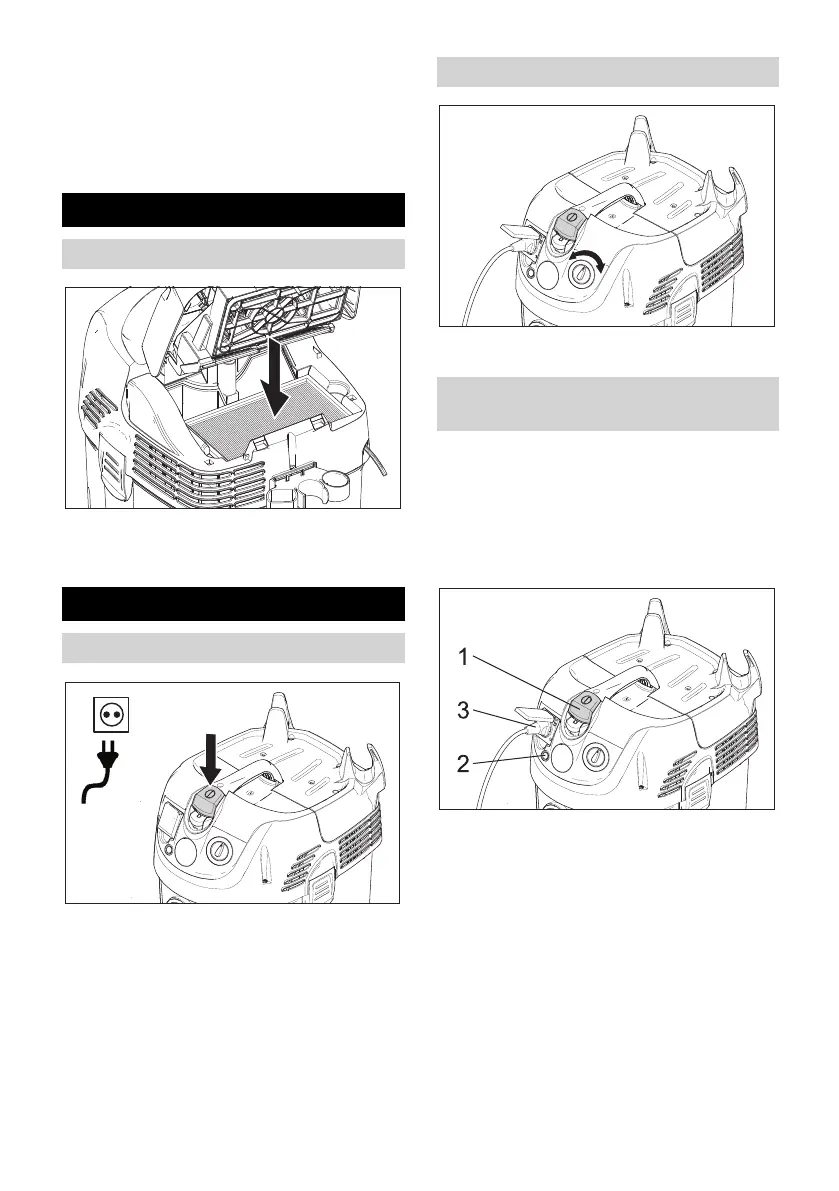 1

3

2