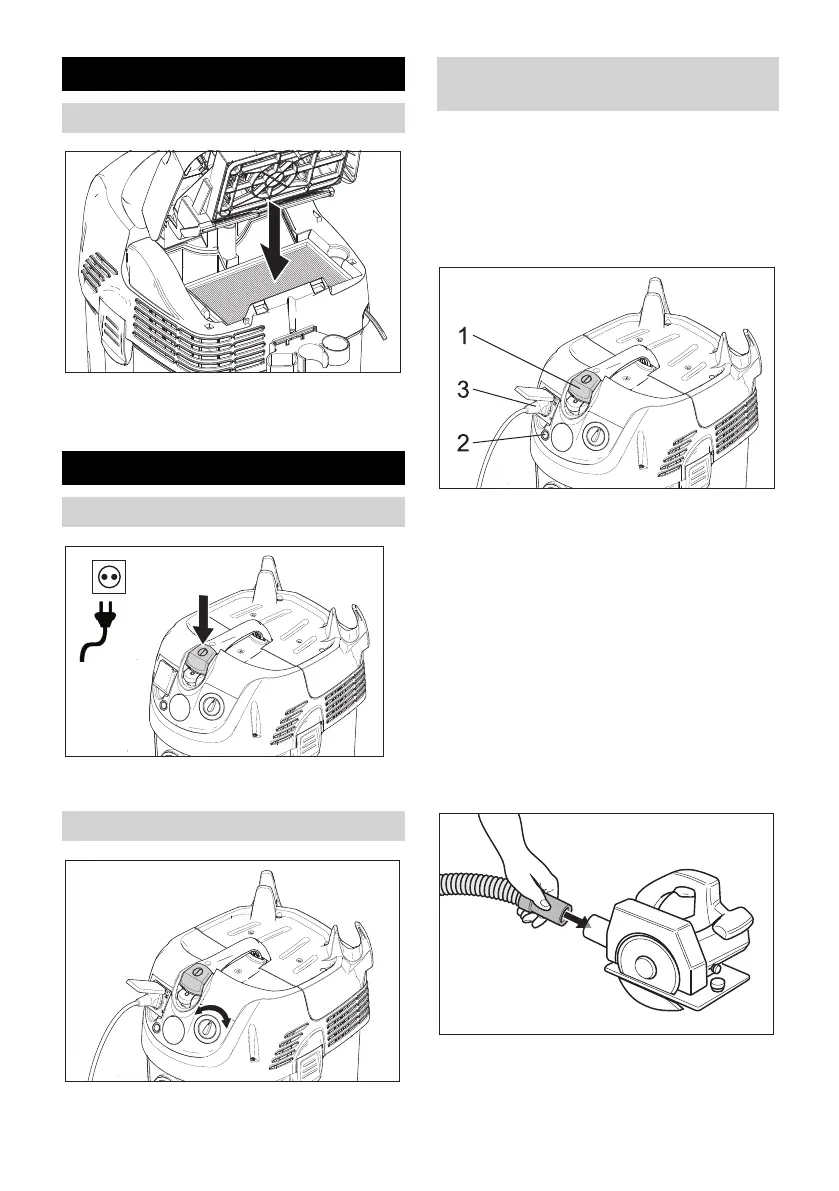 1
3
2