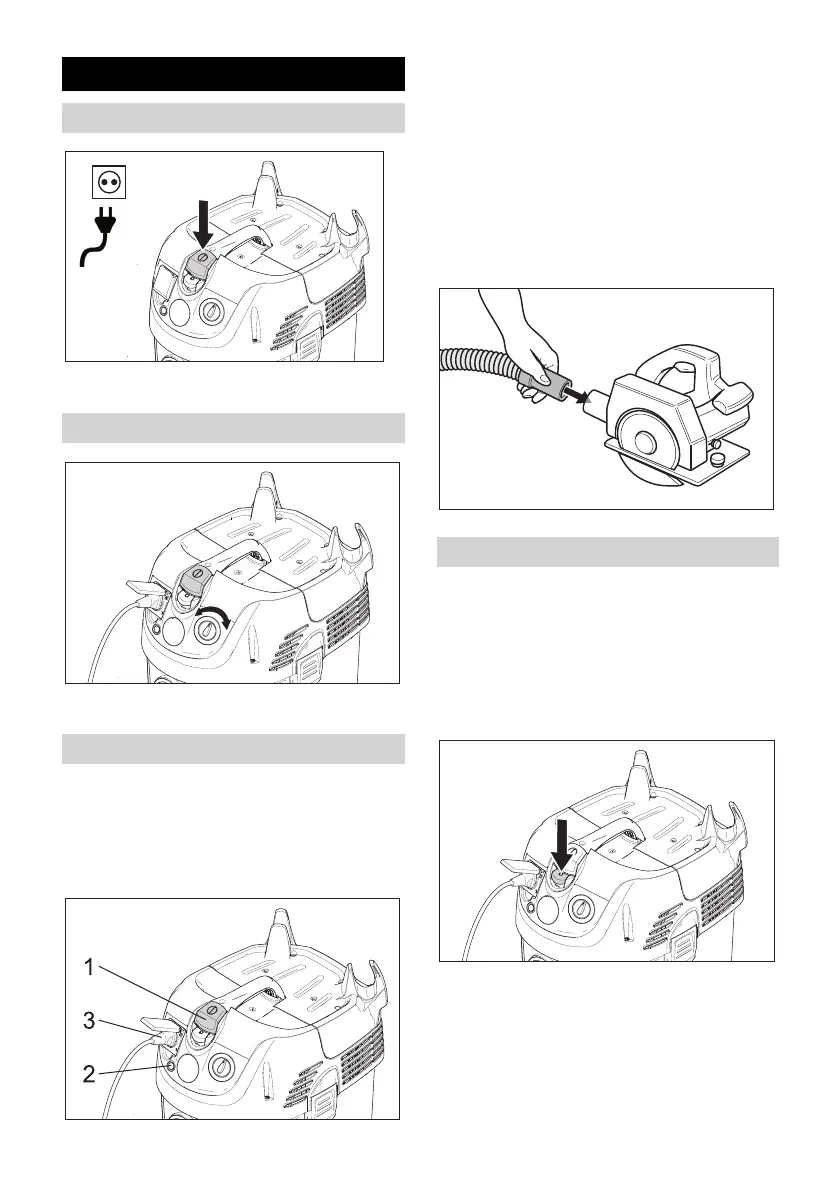 1

3

2