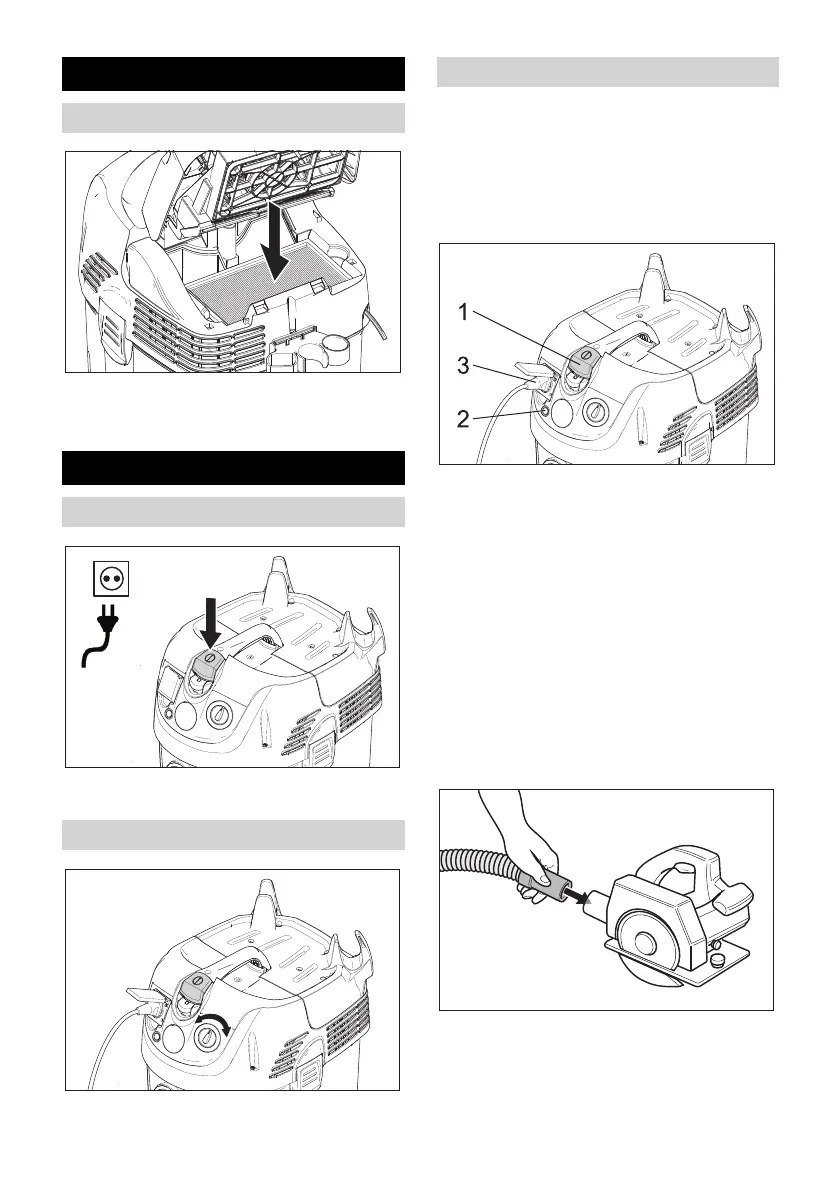 1

3

2