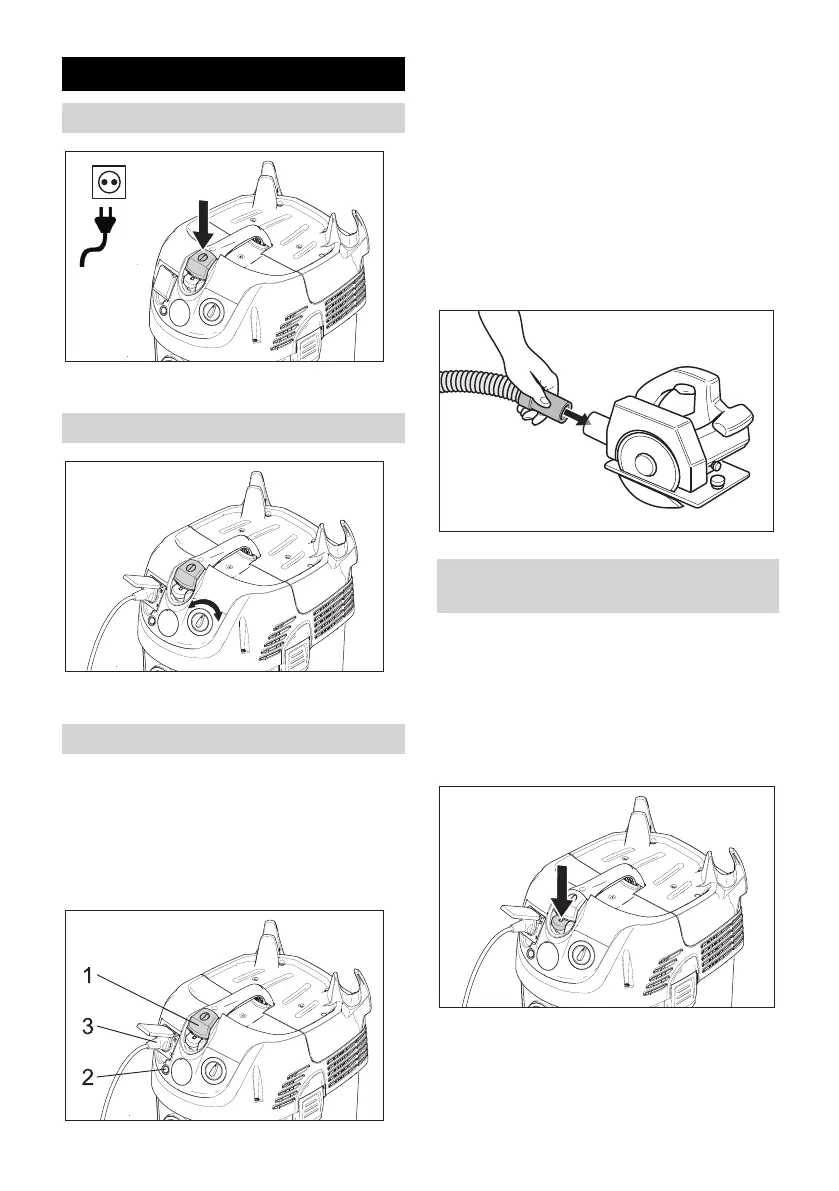 1

3

2