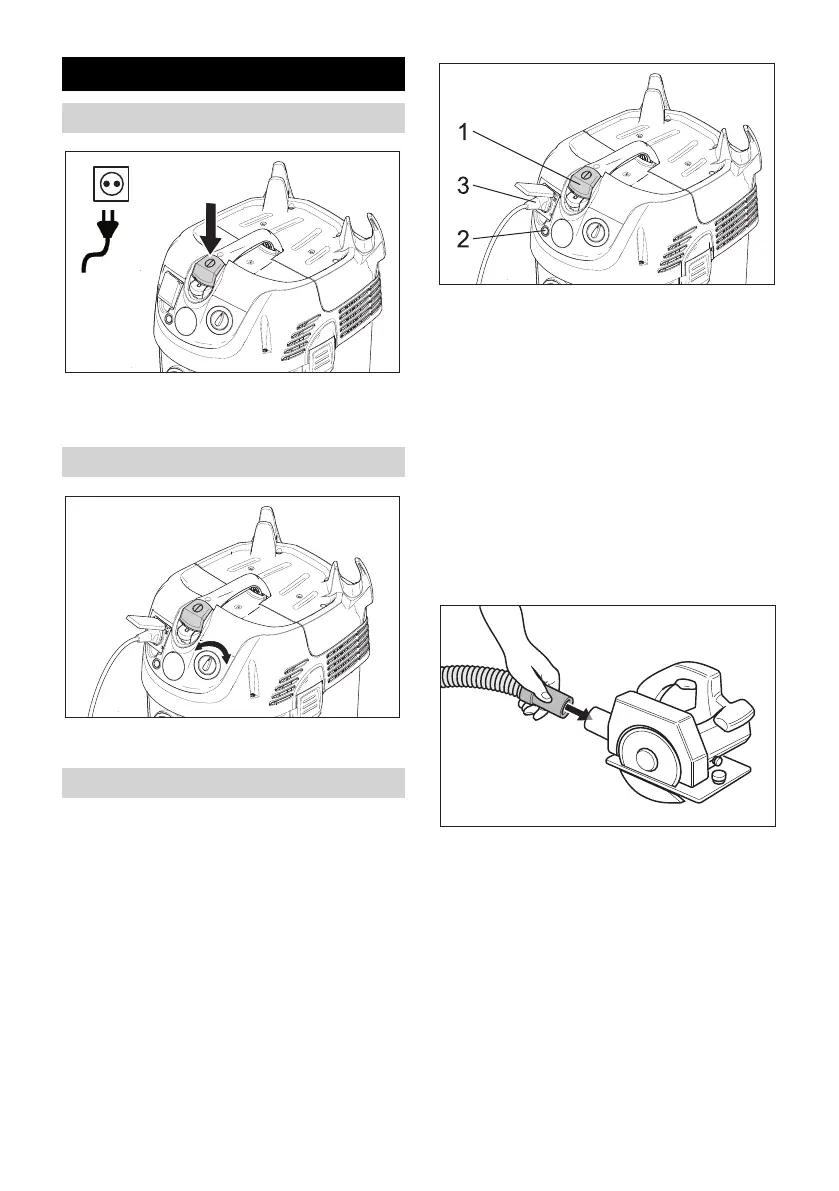 1
3
2