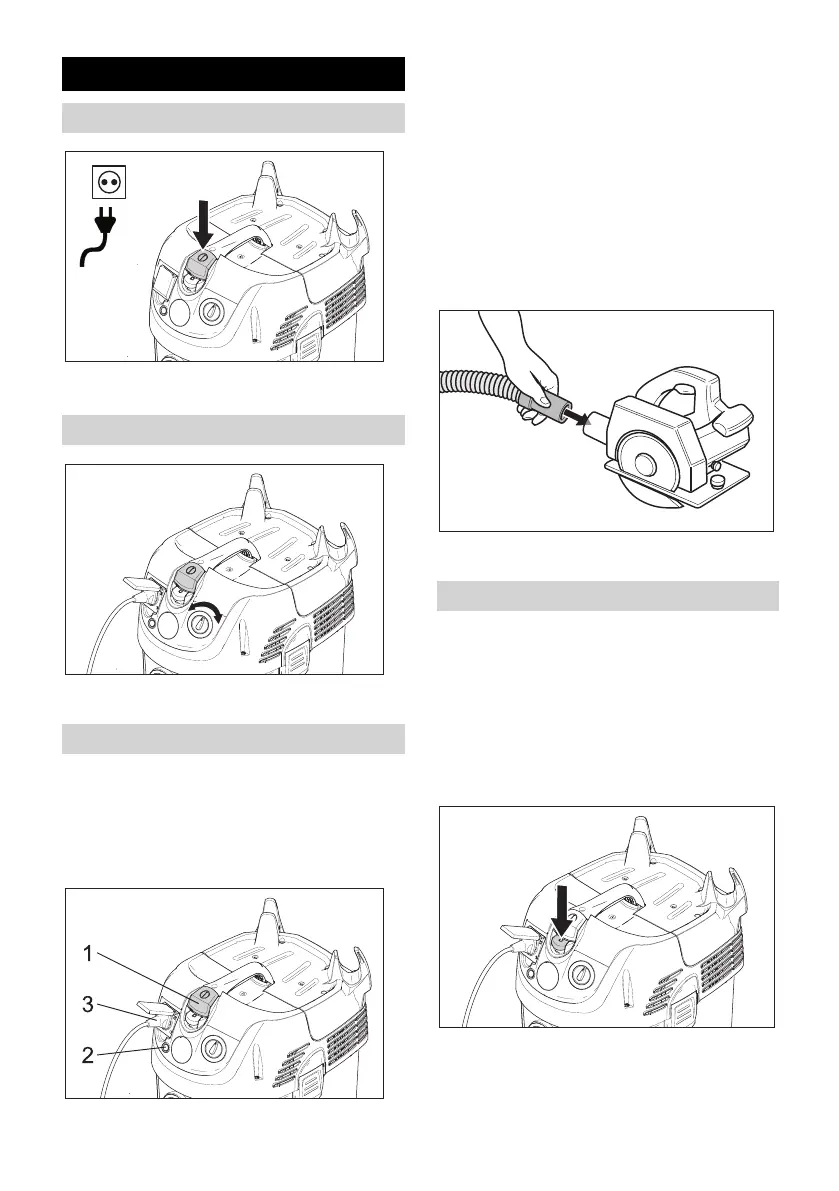 1
3
2