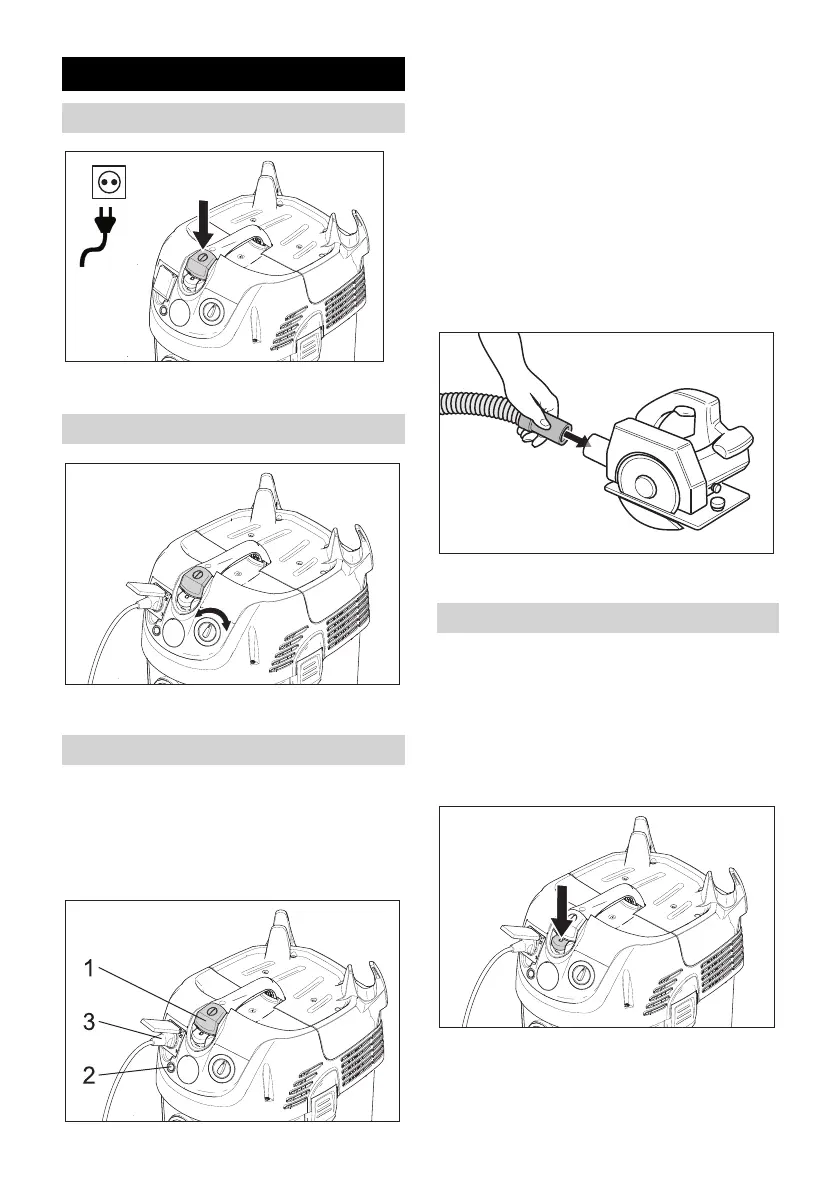 1

3

2