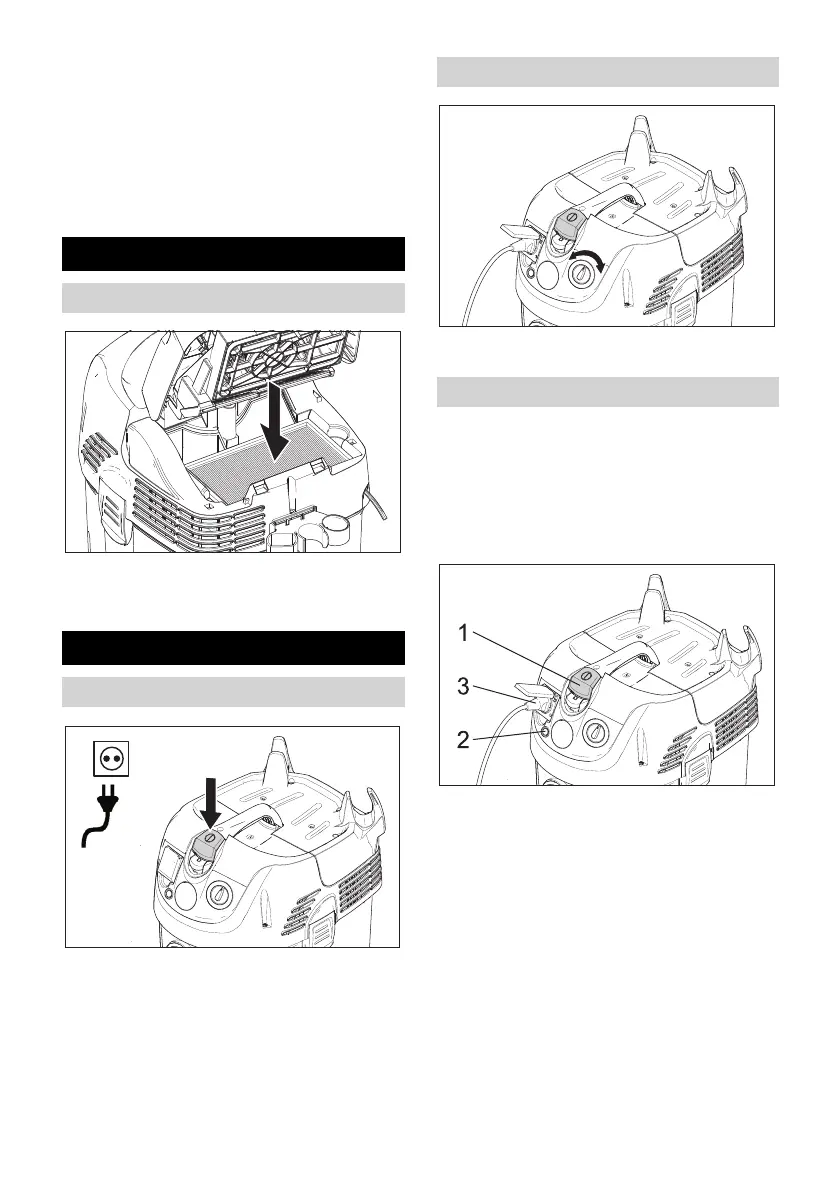 1

3

2