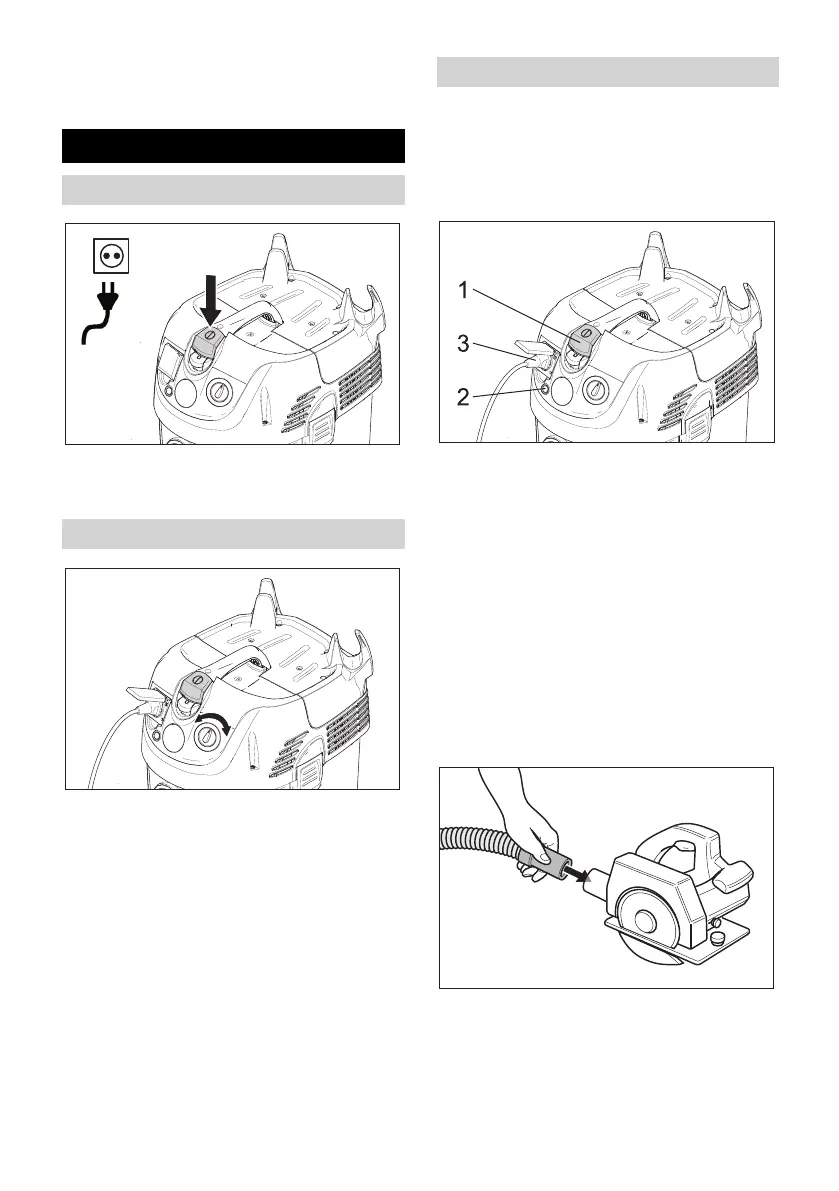 1

3

2