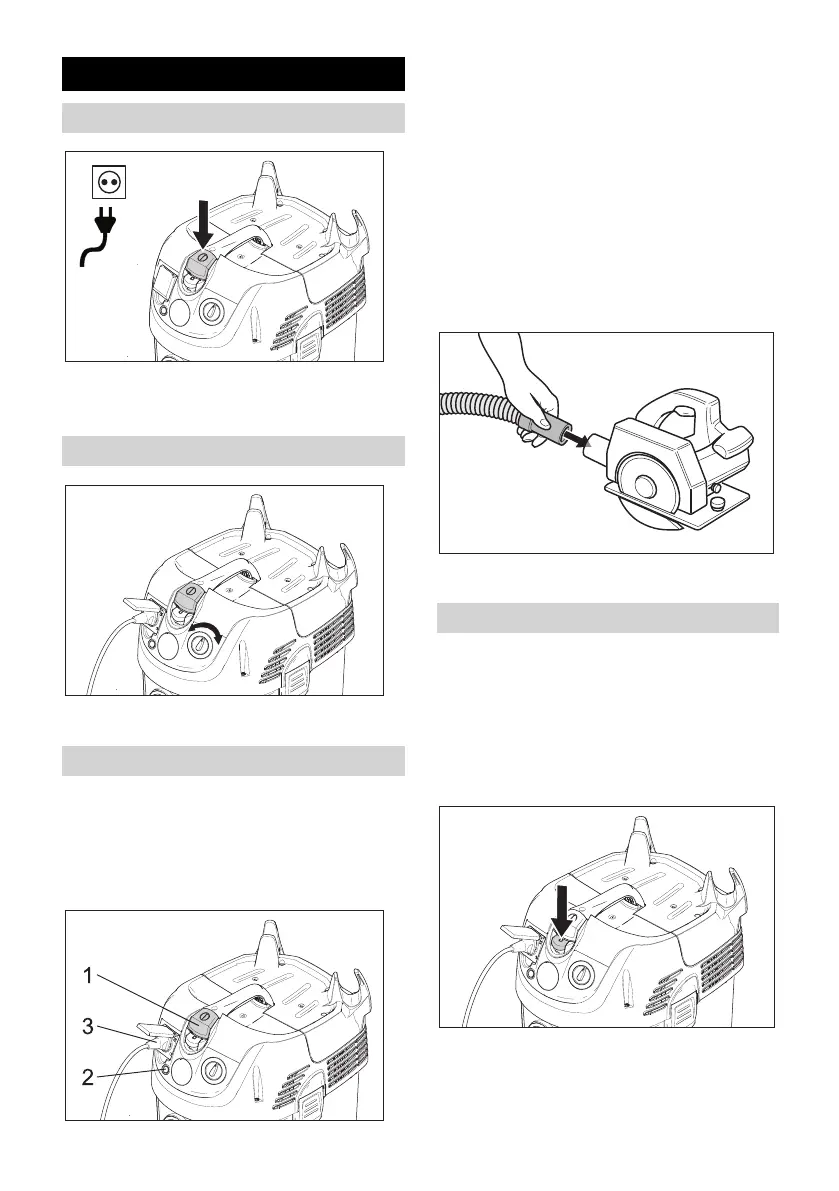 1

3

2