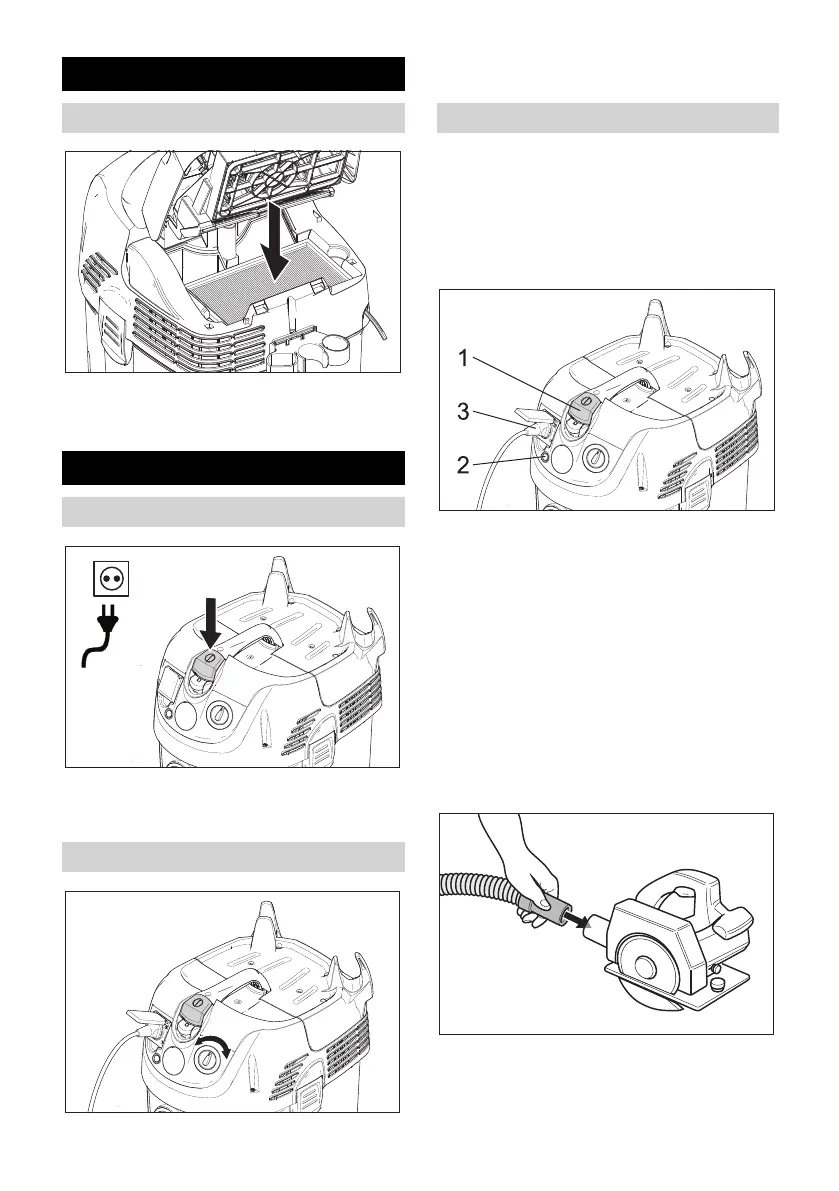 1

3

2