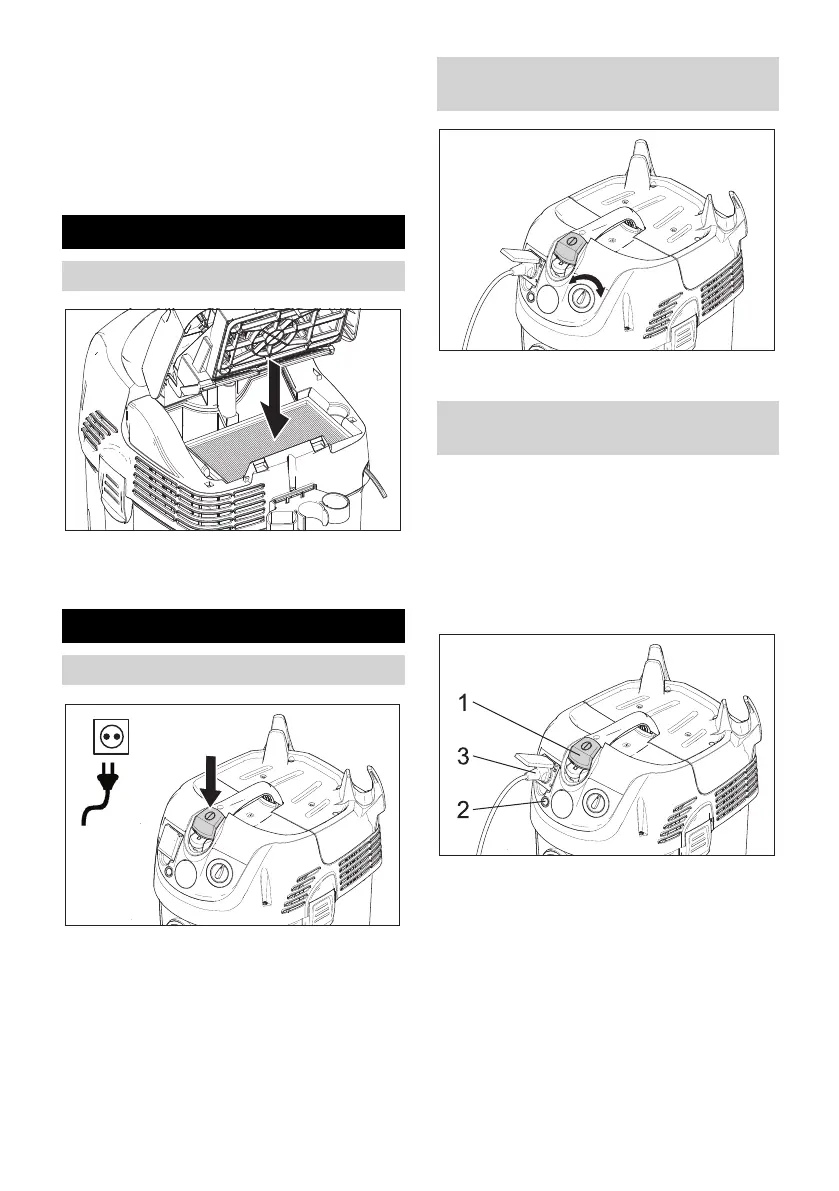 1

3

2