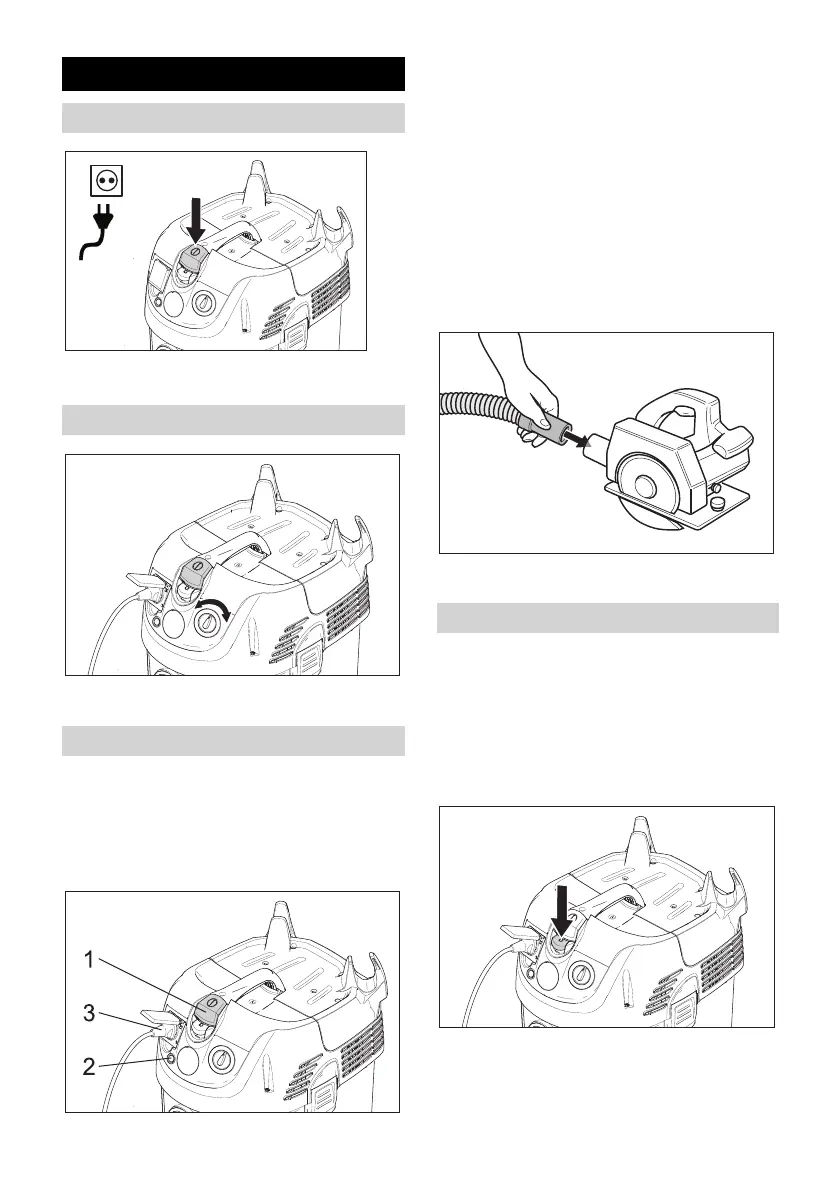 1

3

2